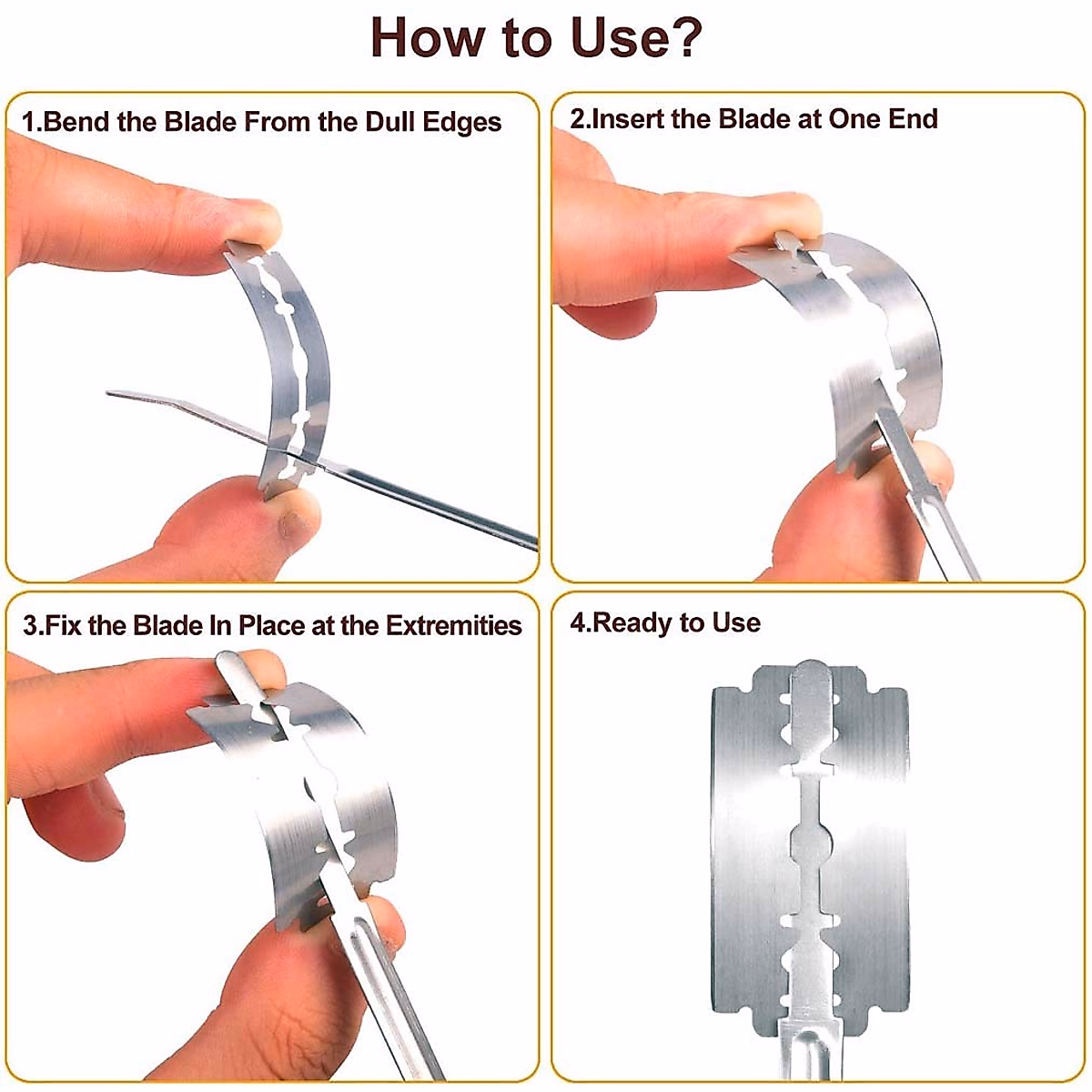 How to Use?

1.Bend the Blade From the Dull Edges

2.Insert the Blade at One End

3.Fix the Blade In Place at the Extremities

4.Ready to Use