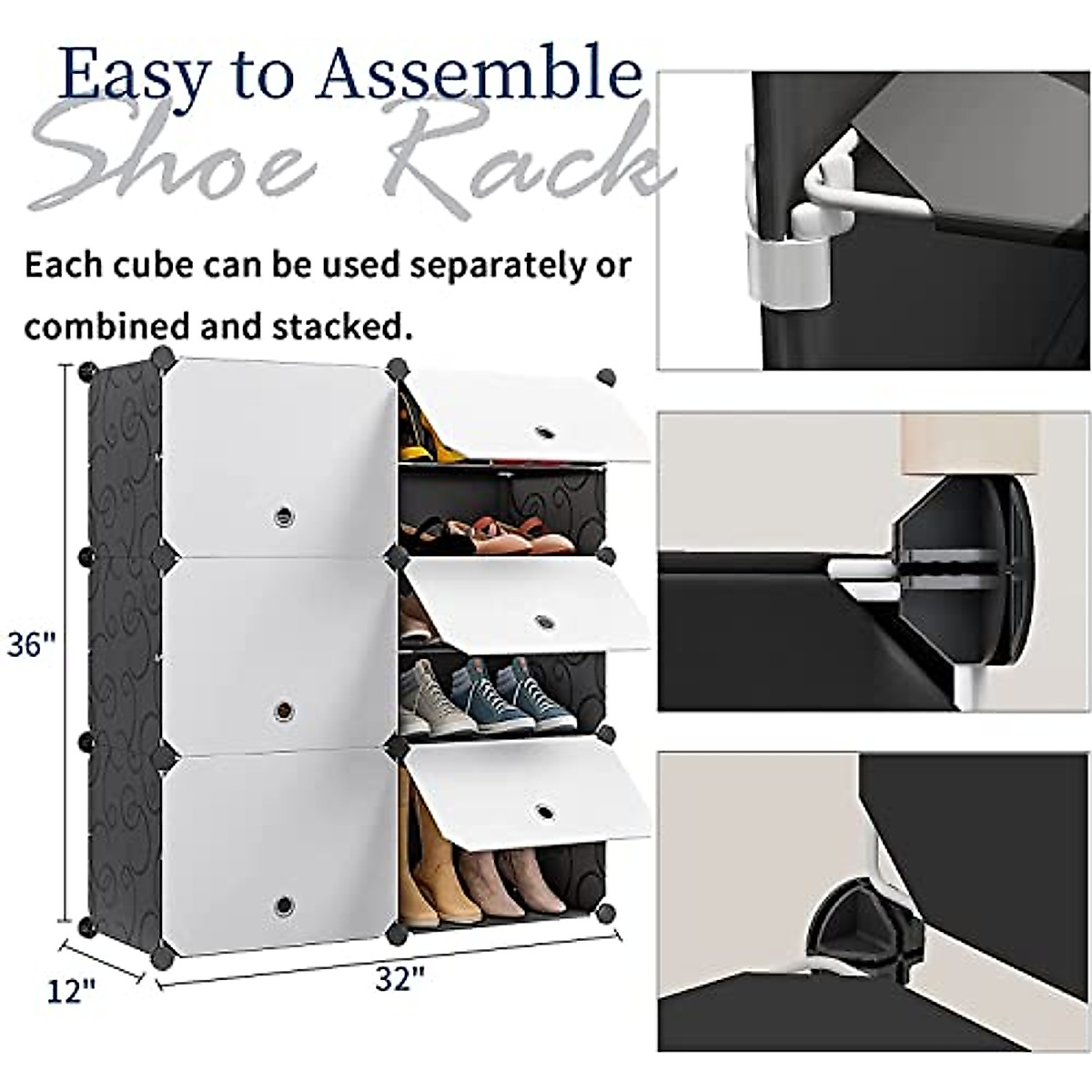 Easy to Assemble
Shoe Rack

Each cube can be used separately or combined and stacked.

36"

12"

32"