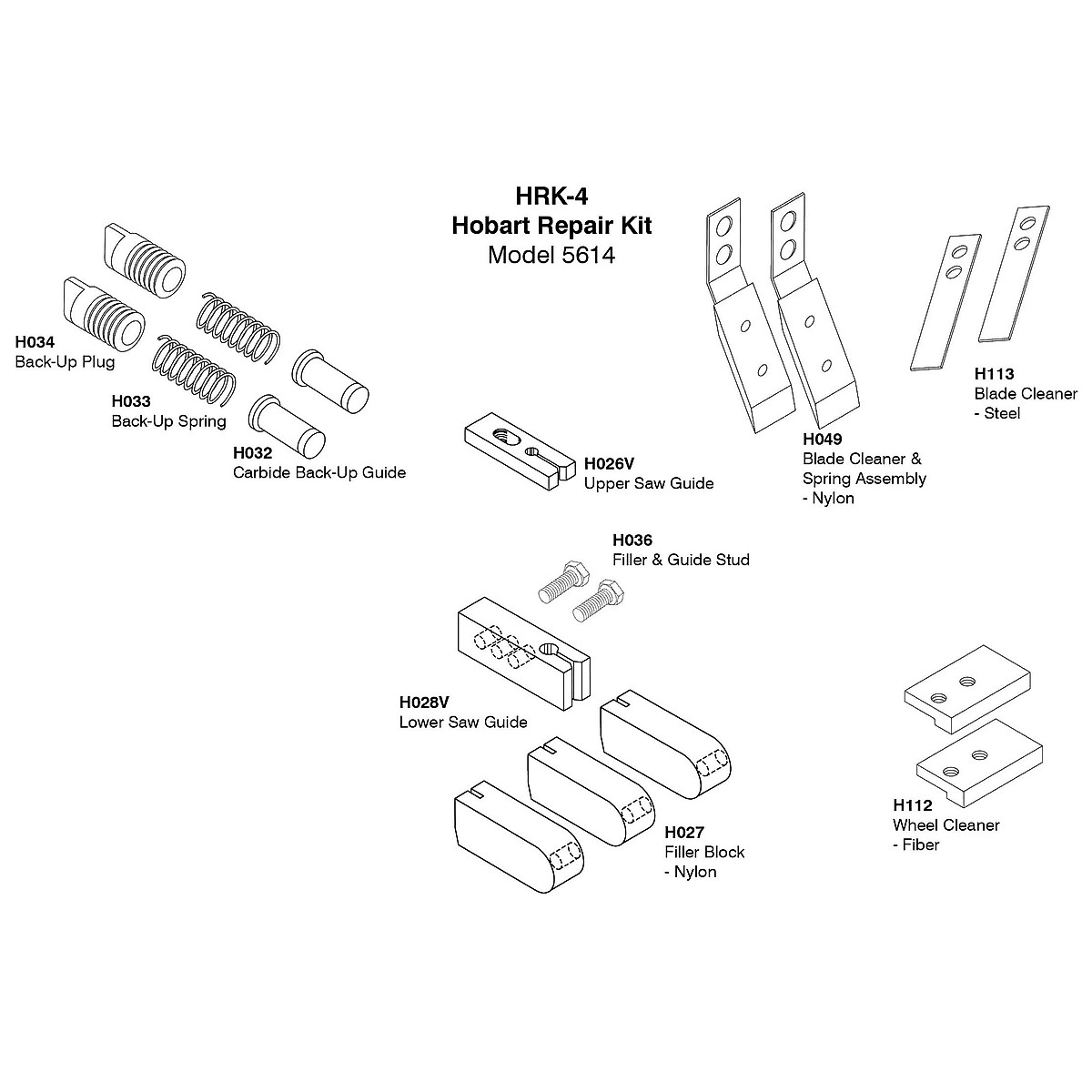 HRK-4
Hobart Repair Kit
Model 5614

H034
Back-Up Plug

H033
Back-Up Spring

H032
Carbide Back-Up Guide

H026V
Upper Saw Guide

H049
Blade Cleaner &
Spring Assembly
- Nylon

H113
Blade Cleaner
- Steel

H036
Filler & Guide Stud

H028V
Lower Saw Guide

H027
Filler Block
- Nylon

H112
Wheel Cleaner
- Fiber