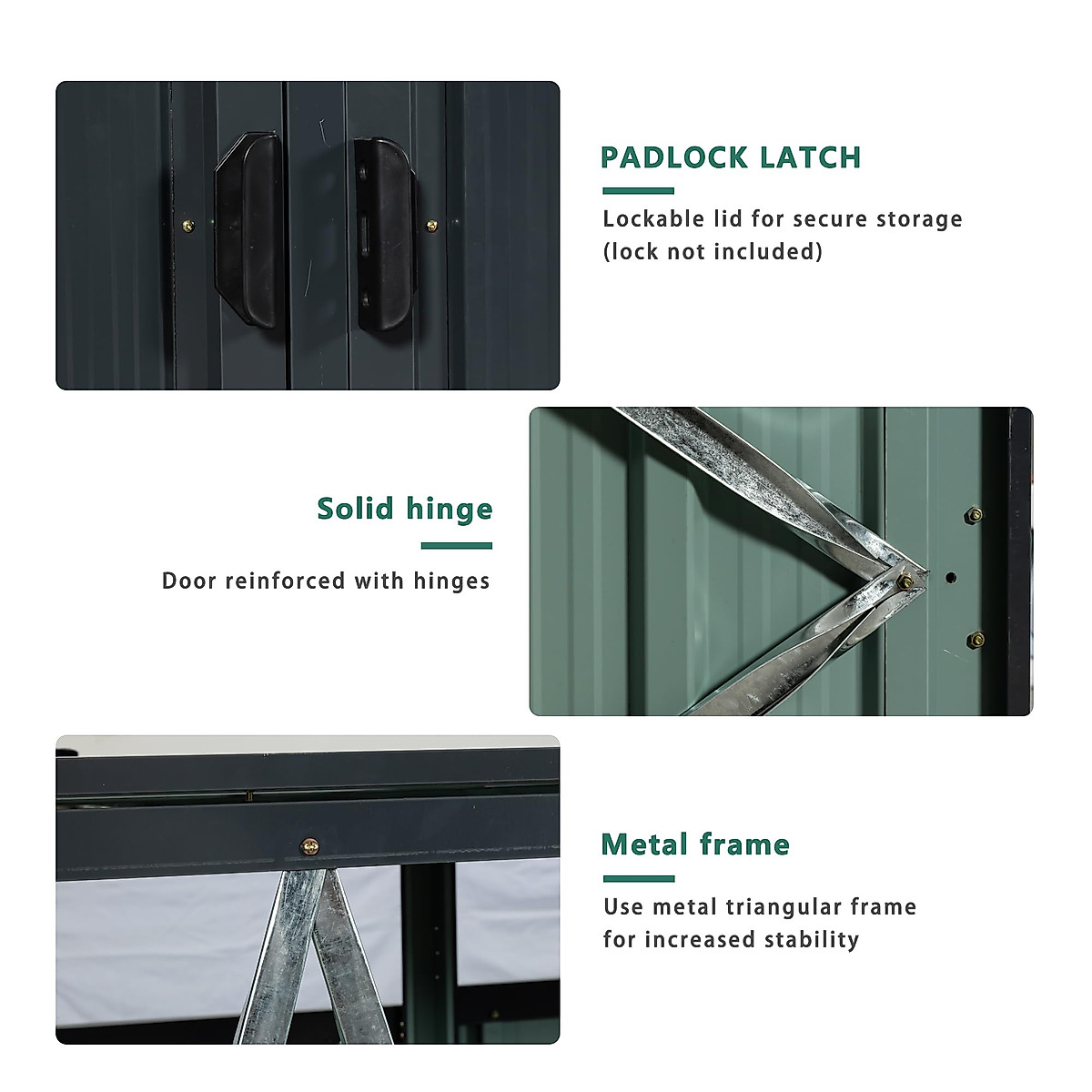 PADLOCK LATCH

Lockable lid for secure storage (lock not included)

Solid hinge

Door reinforced with hinges

Metal frame

Use metal triangular frame for increased stability