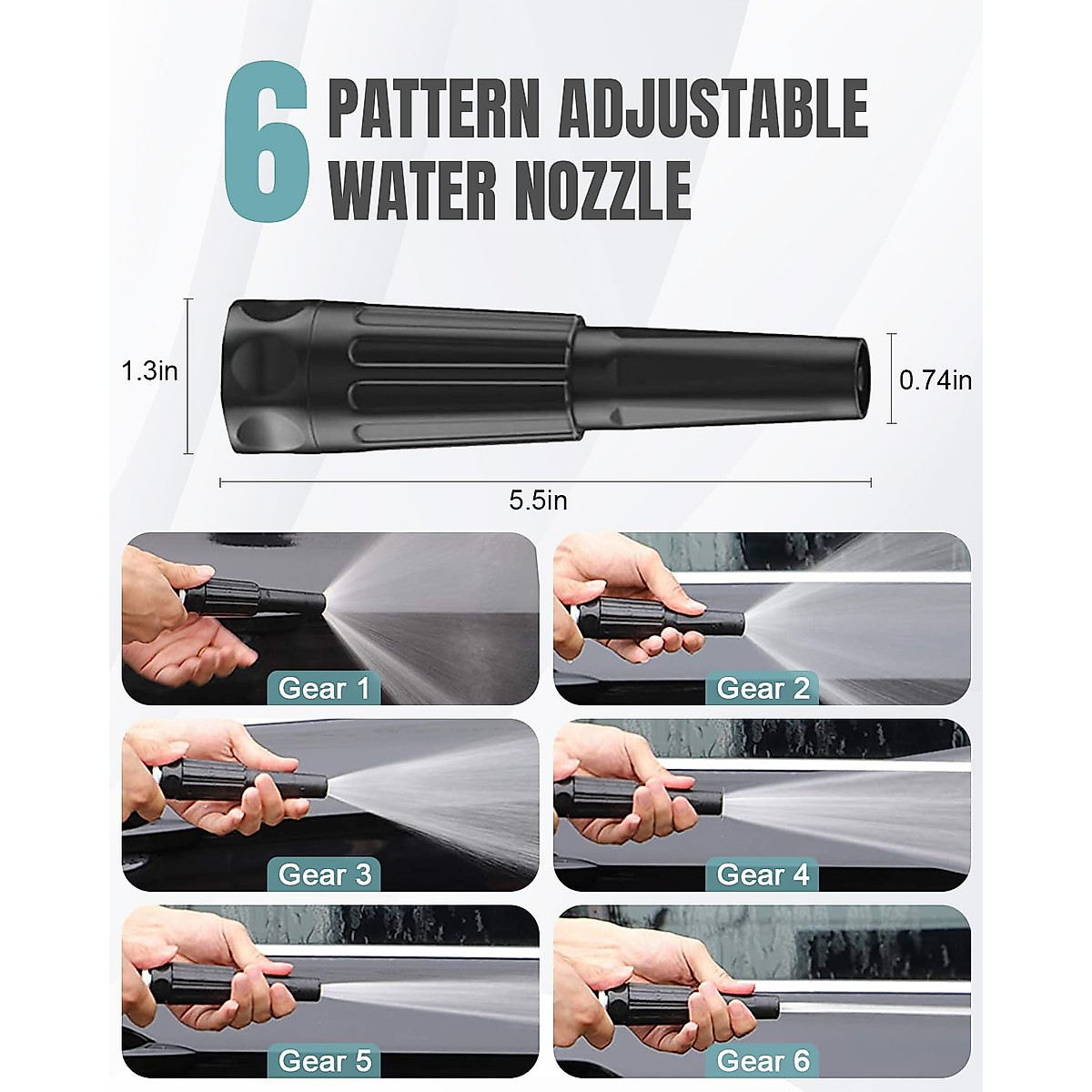 6 PATTERN ADJUSTABLE WATER NOZZLE

1.3in

0.74in

5.5in

Gear 1

Gear 2

Gear 3

Gear 4

Gear 5

Gear 6