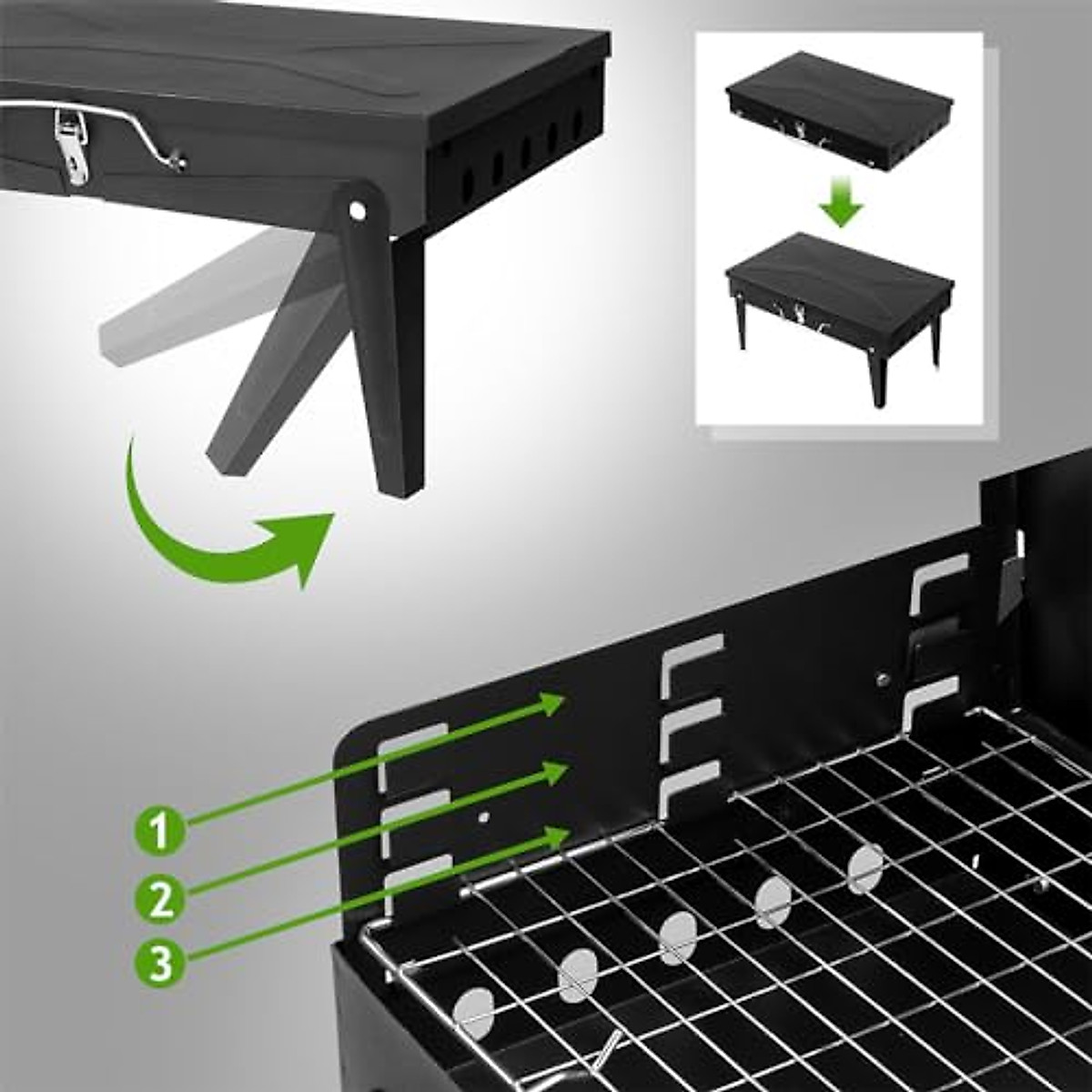 1
2
3