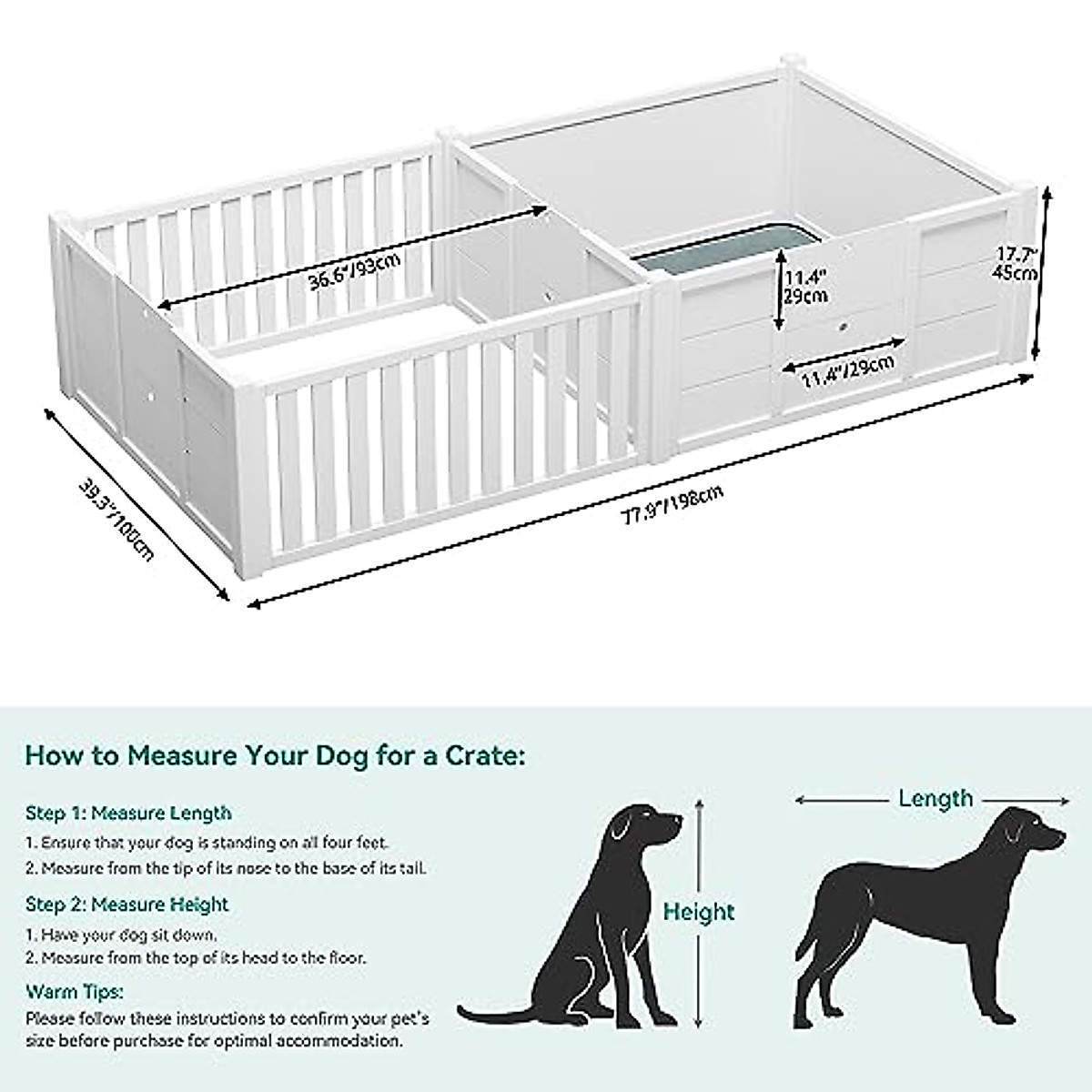 36.6"/93cm

11.4"
29cm

17.7"
45cm

11.4"/29cm

39.3"/100cm

77.9"/198cm

How to Measure Your Dog for a Crate:

Step 1: Measure Length

1. Ensure that your dog is standing on all four feet.
2. Measure from the tip of its nose to the base of its tail.

Step 2: Measure Height

1. Have your dog sit down.
2. Measure from the top of its head to the floor.

Warm Tips:

Please follow these instructions to confirm your pet's size before purchase for optimal accommodation.

Height

Length