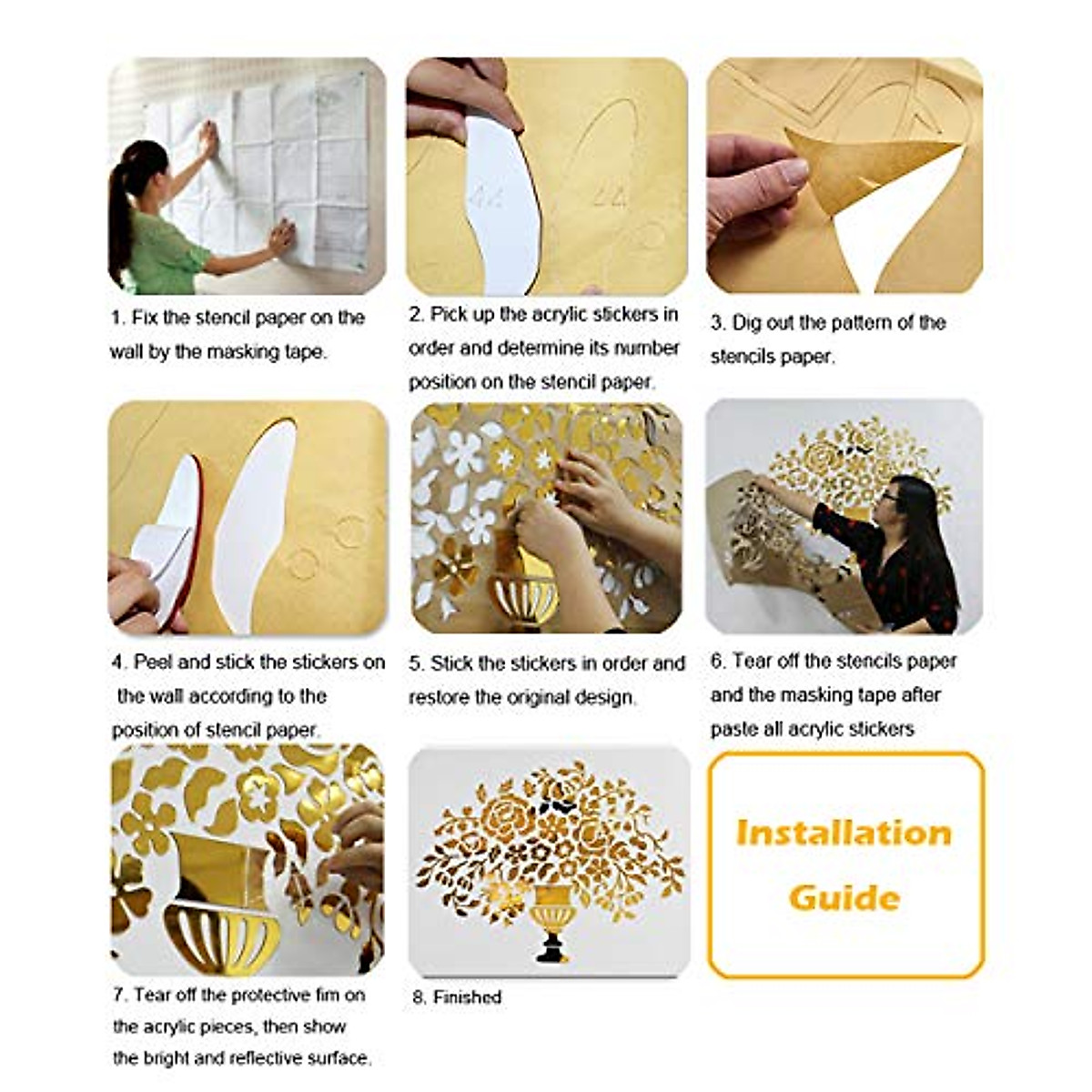 1. Fix the stencil paper on the wall by the masking tape.

2. Pick up the acrylic stickers in order and determine its number position on the stencil paper.

3. Dig out the pattern of the stencils paper.

4. Peel and stick the stickers on the wall according to the position of stencil paper.

5. Stick the stickers in order and restore the original design.

6. Tear off the stencils paper and the masking tape after paste all acrylic stickers

7. Tear off the protective fim on the acrylic pieces, then show the bright and reflective surface.

8. Finished

Installation Guide