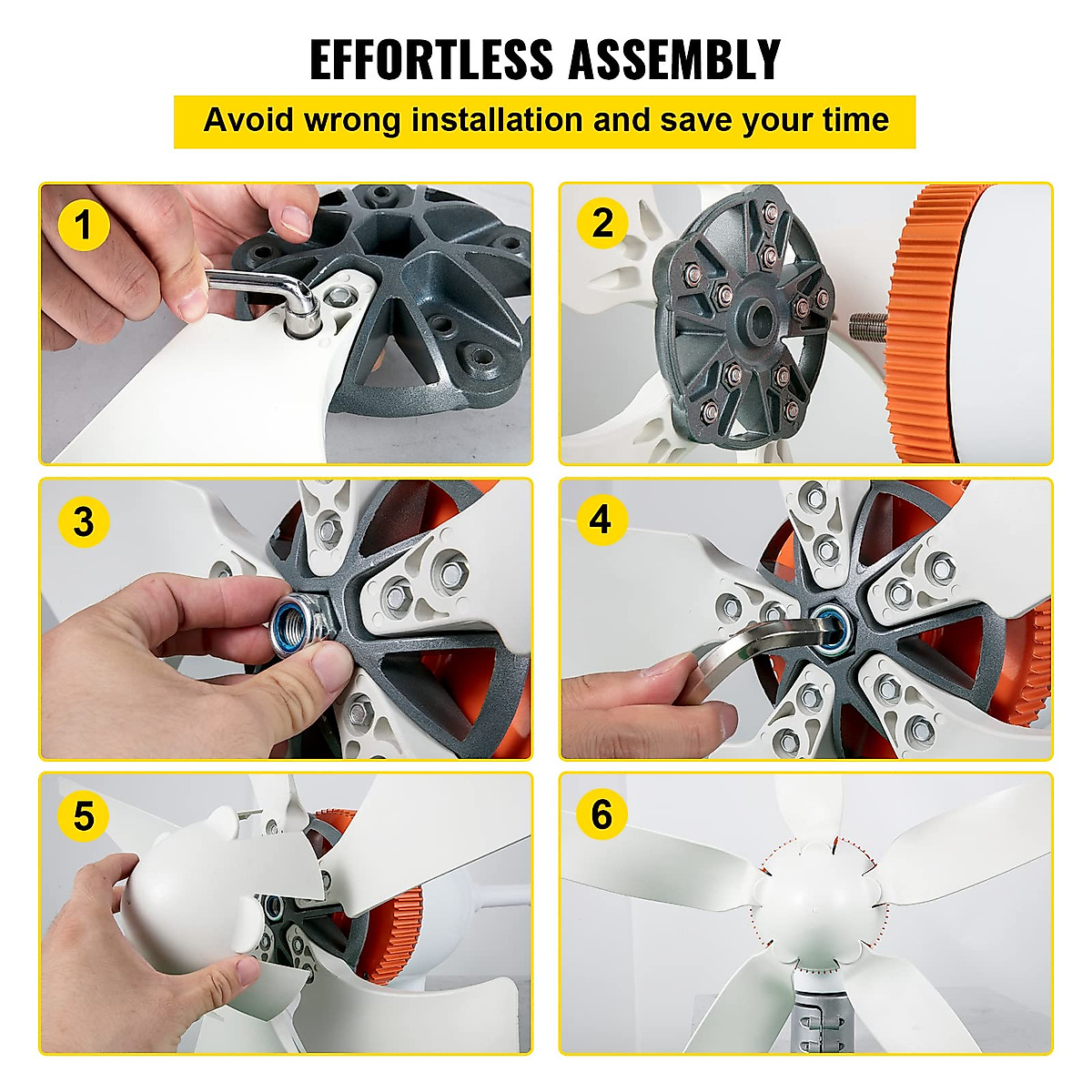 EFFORTLESS ASSEMBLY

Avoid wrong installation and save your time

1

2

3

4

5

6