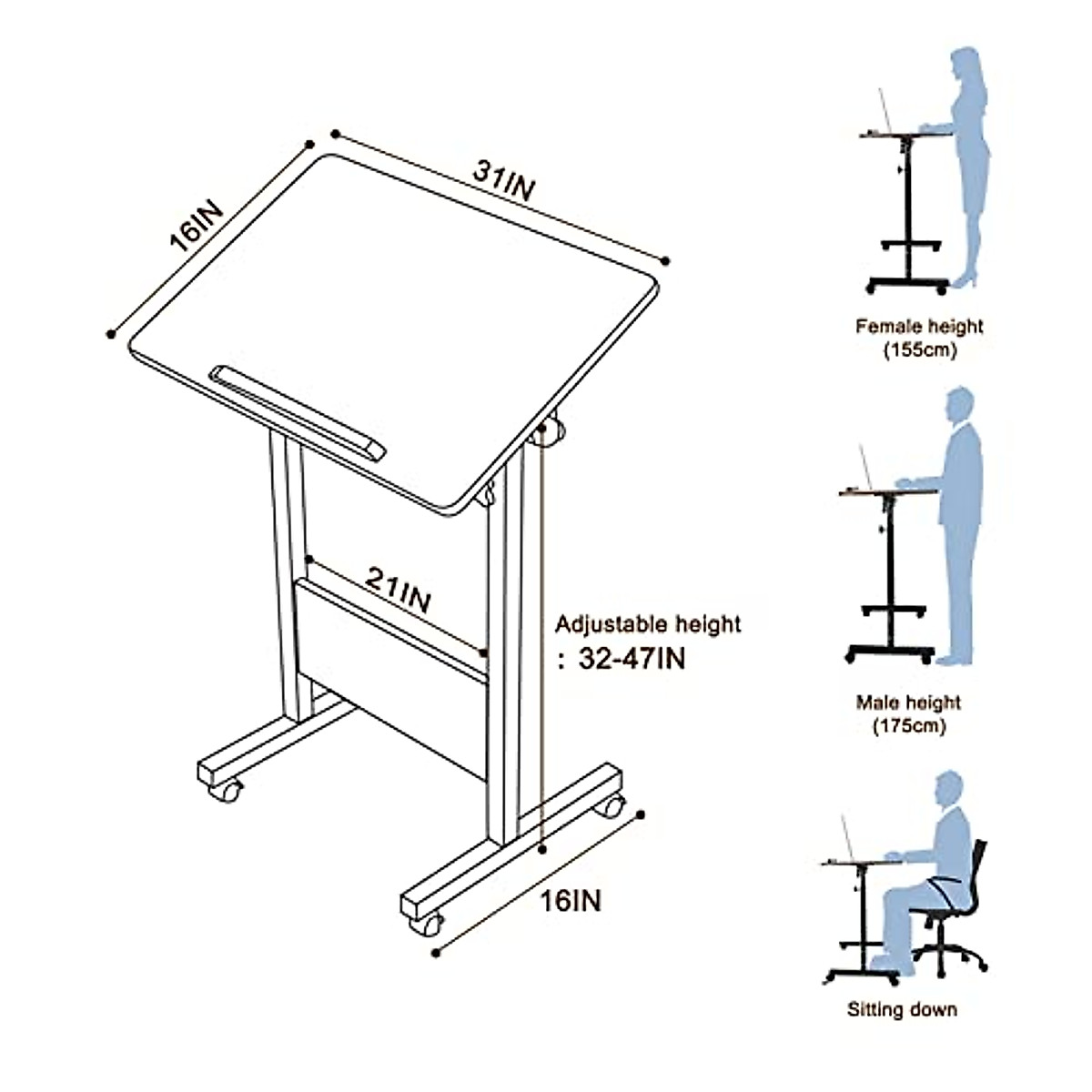 16IN

31IN

21IN

Adjustable height
: 32-47IN

16IN

Female height
(155cm)

Male height
(175cm)

Sitting down