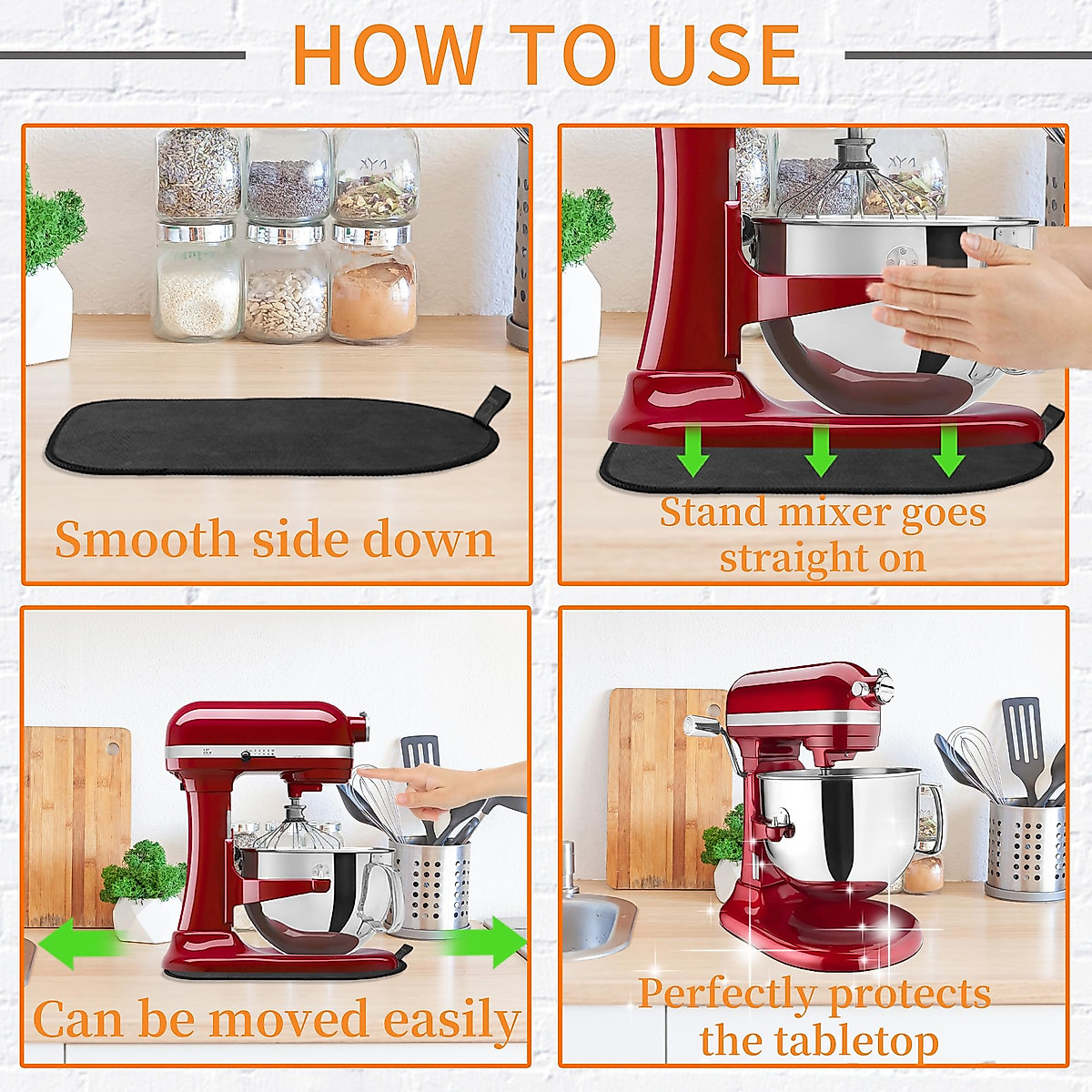 HOW TO USE

Smooth side down

Stand mixer goes straight on

Can be moved easily

Perfectly protects the tabletop