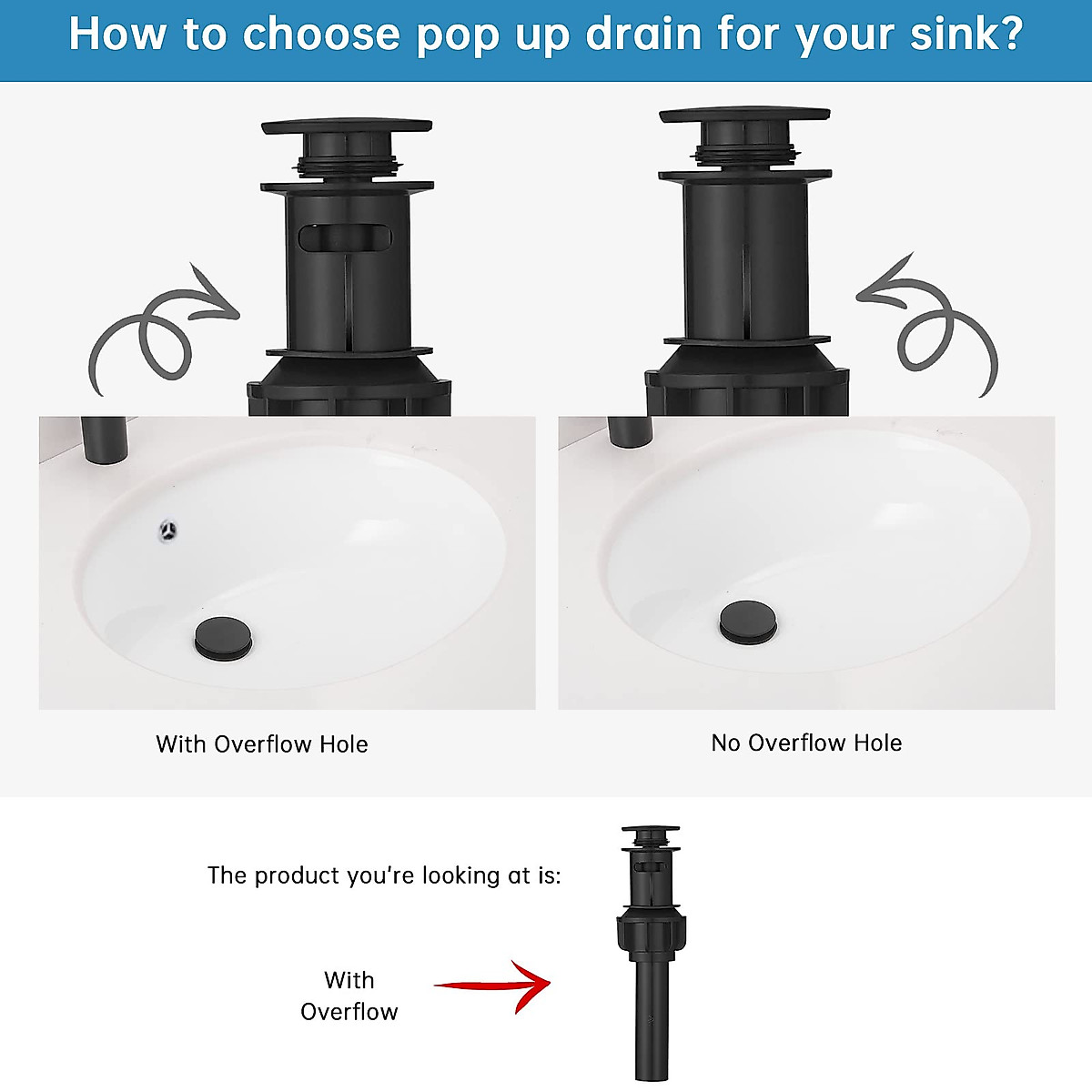 How to choose pop up drain for your sink?

With Overflow Hole

No Overflow Hole

The product you're looking at is:

With Overflow