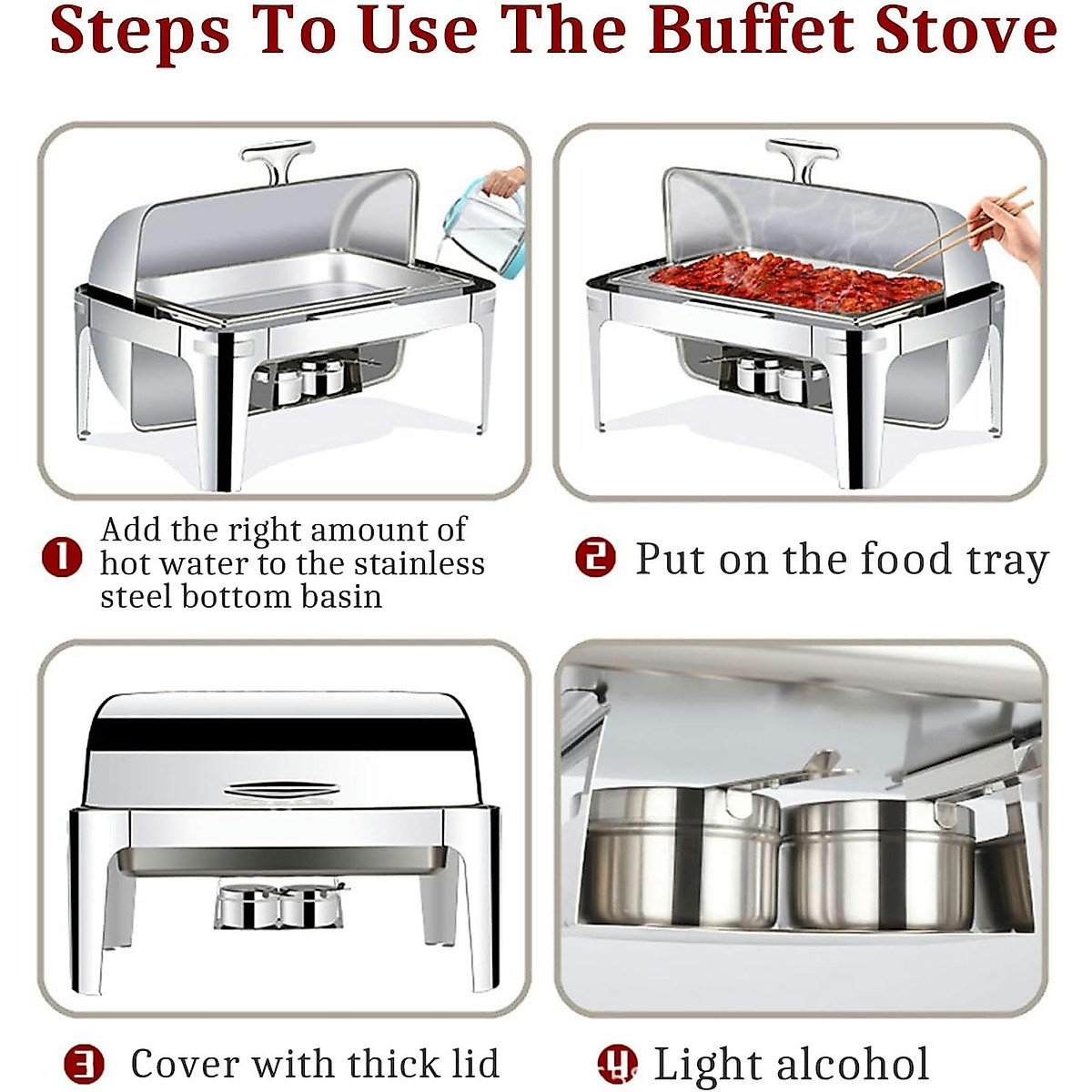 Steps To Use The Buffet Stove

1 Add the right amount of hot water to the stainless steel bottom basin

2 Put on the food tray

3 Cover with thick lid

4 Light alcohol