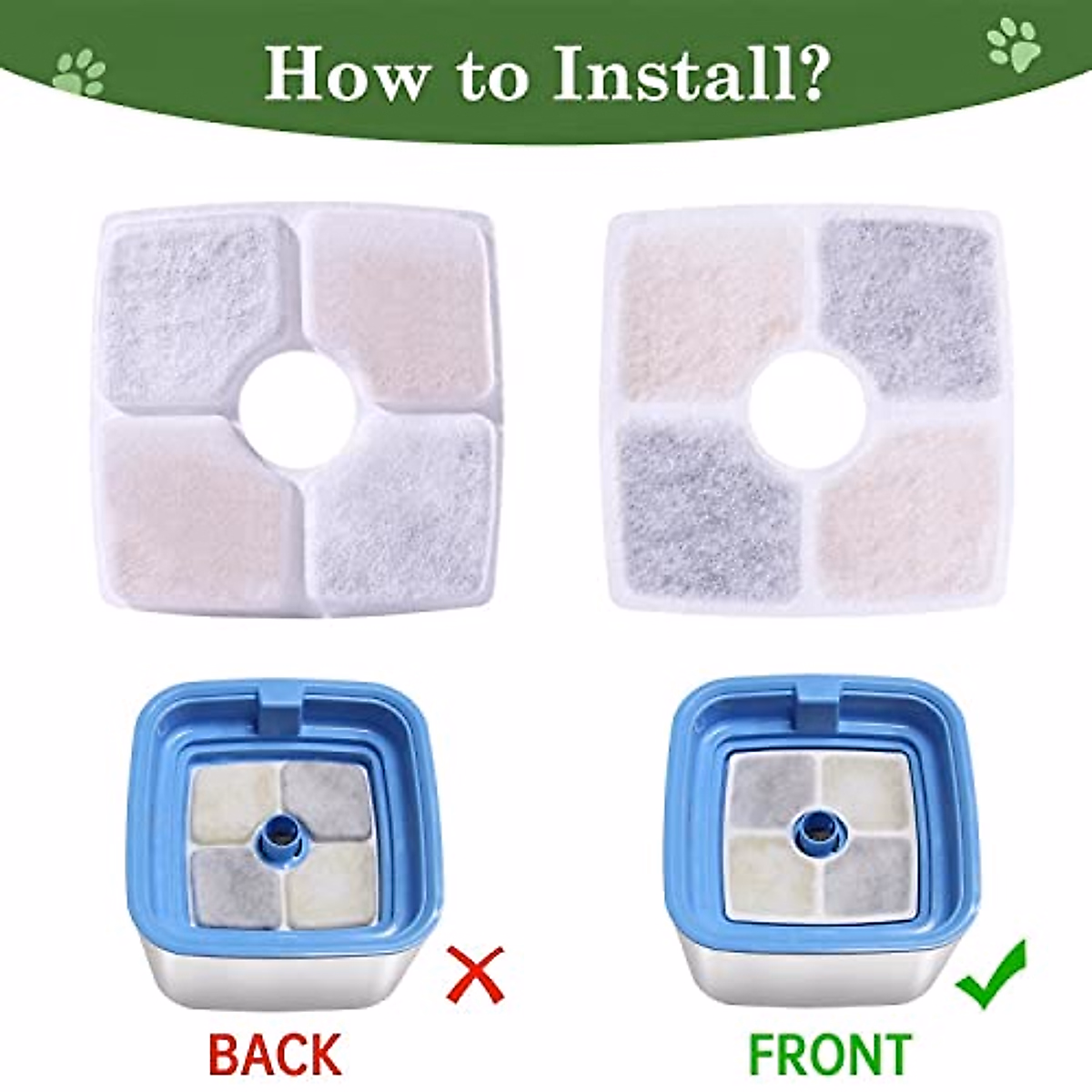 How to Install?

BACK

FRONT