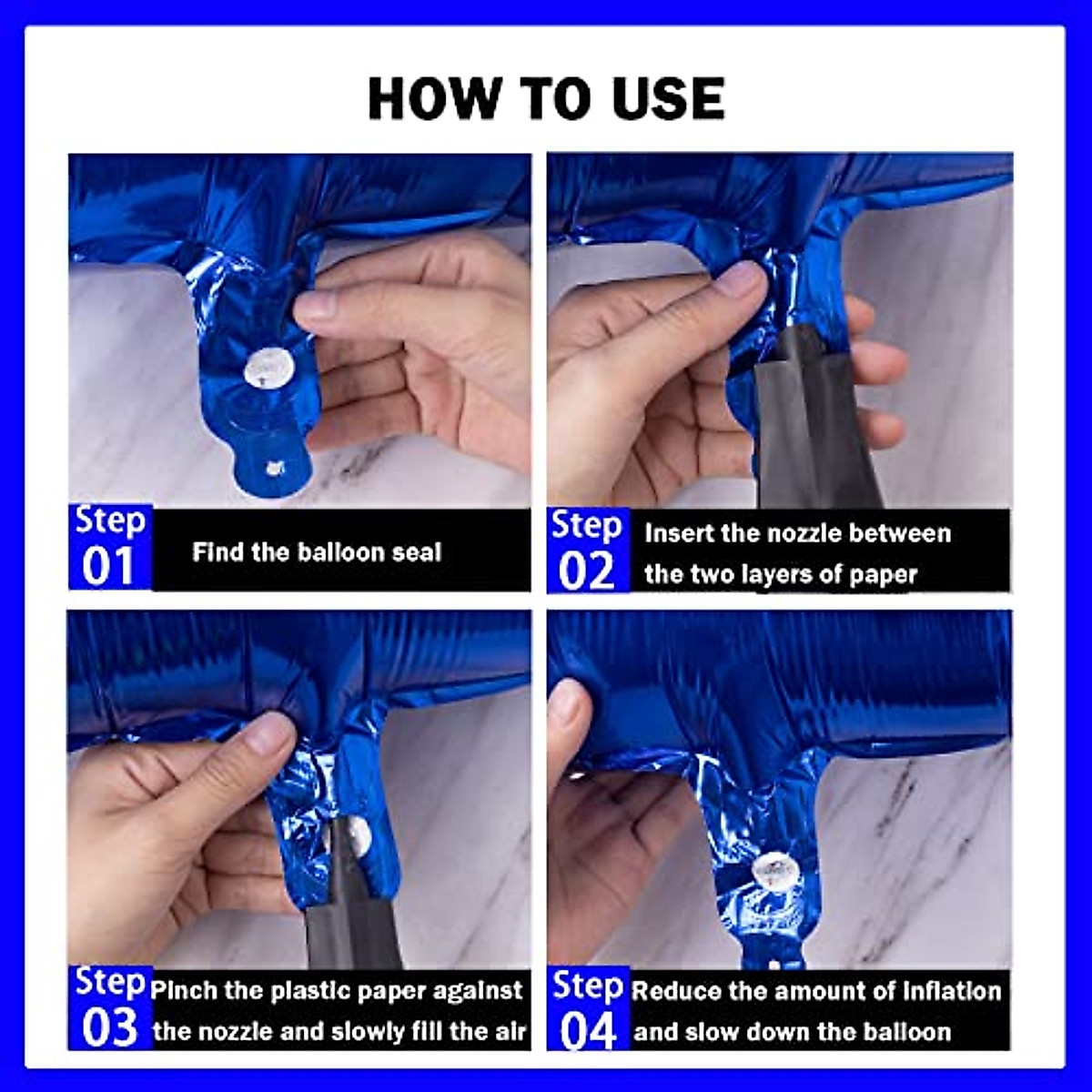 HOW TO USE

Step 01 Find the balloon seal

Step 02 Insert the nozzle between the two layers of paper

Step 03 Pinch the plastic paper against the nozzle and slowly fill the air

Step 04 Reduce the amount of inflation and slow down the balloon