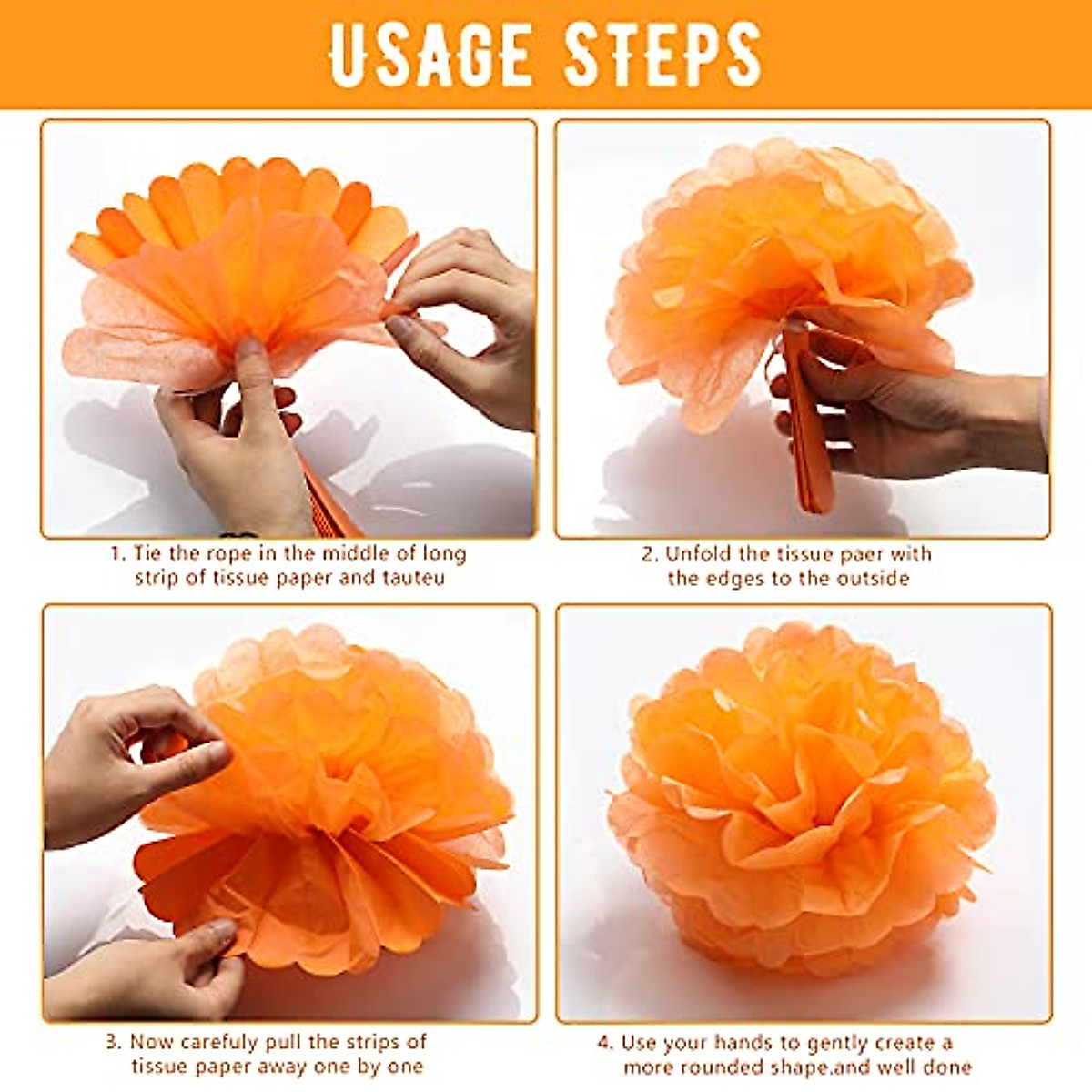 USAGE STEPS

1. Tie the rope in the middle of long strip of tissue paper and tauteu

2. Unfold the tissue paer with the edges to the outside

3. Now carefully pull the strips of tissue paper away one by one

4. Use your hands to gently create a more rounded shape.and well done