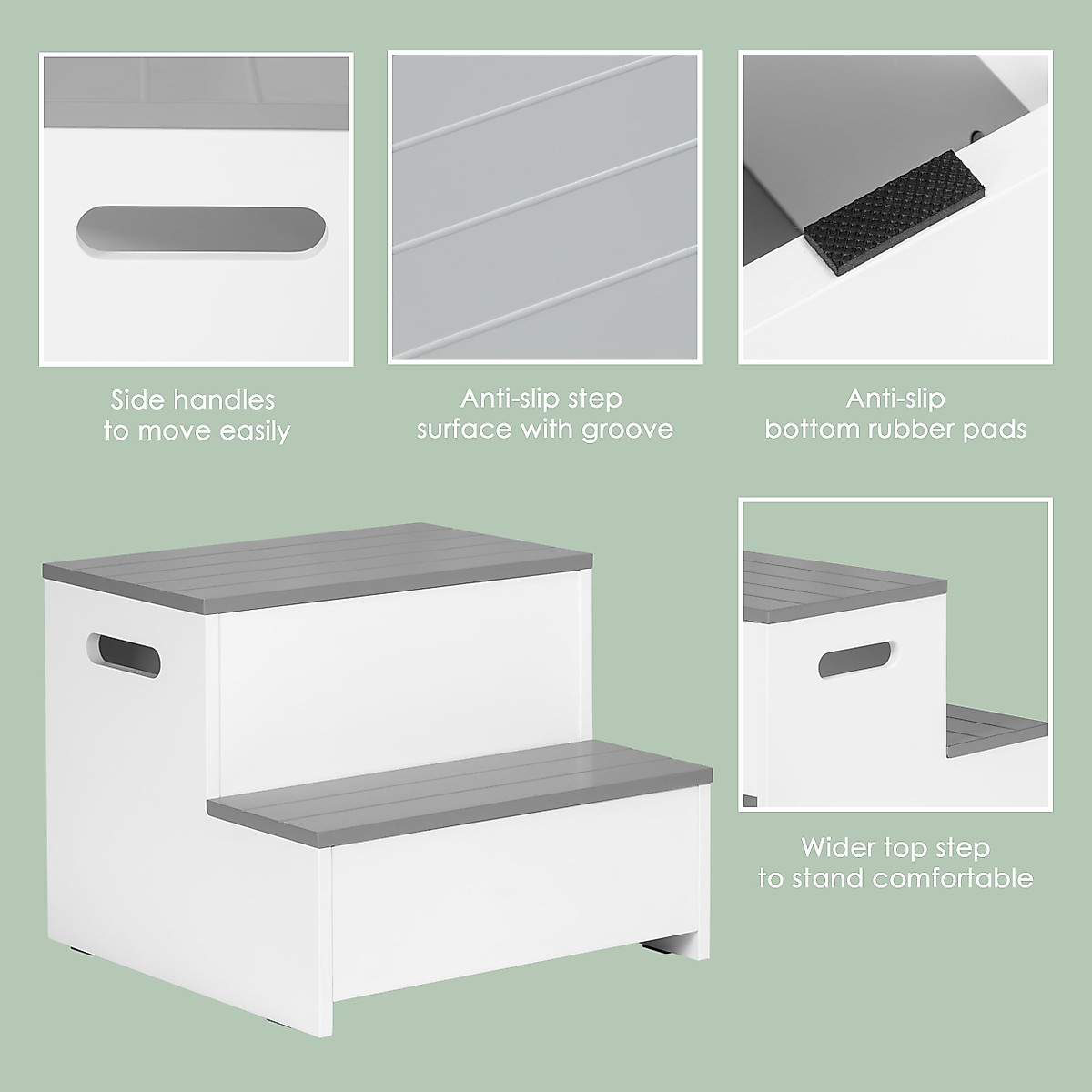 Side handles
to move easily

Anti-slip step
surface with groove

Anti-slip
bottom rubber pads

Wider top step
to stand comfortable