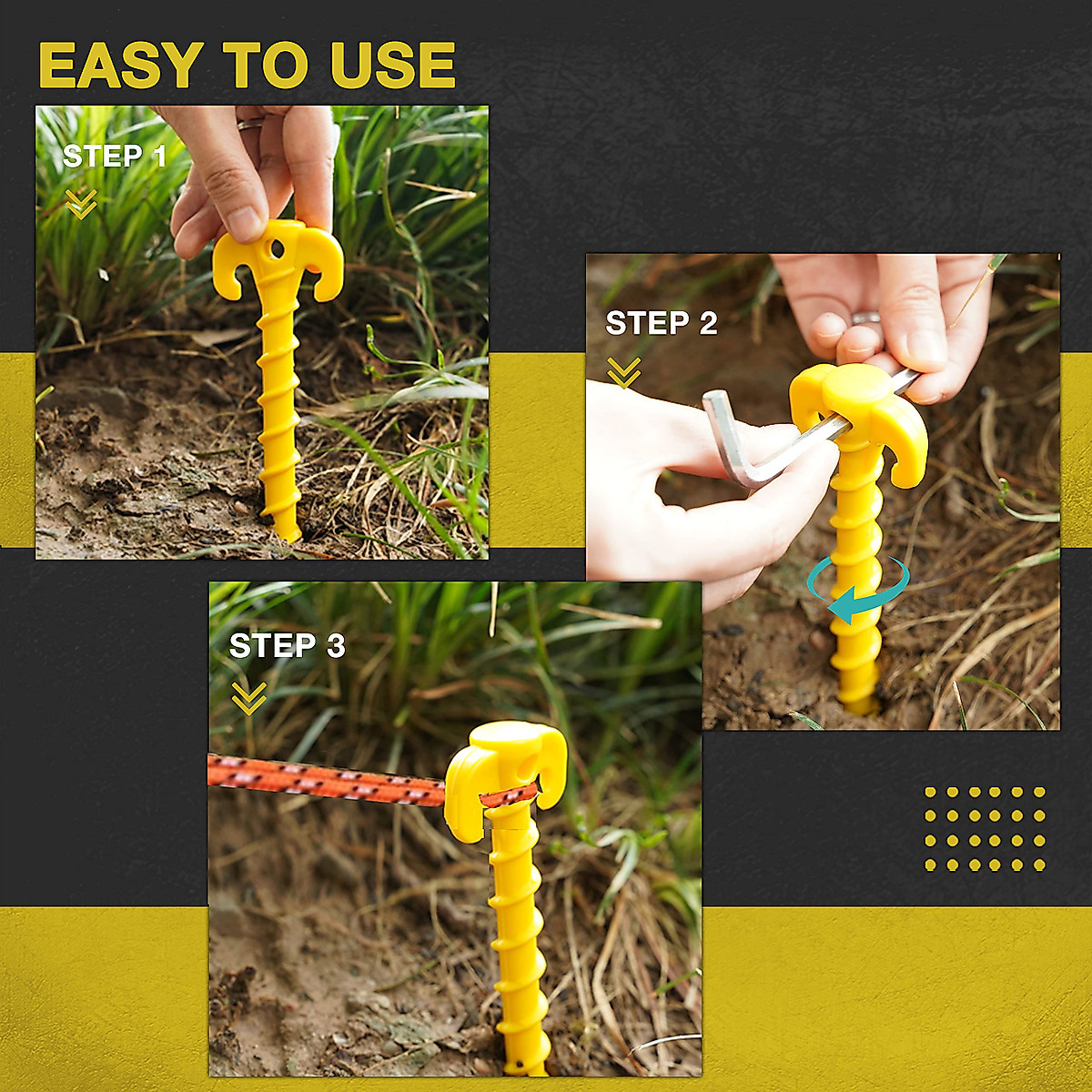 EASY TO USE

STEP 1

STEP 2

STEP 3