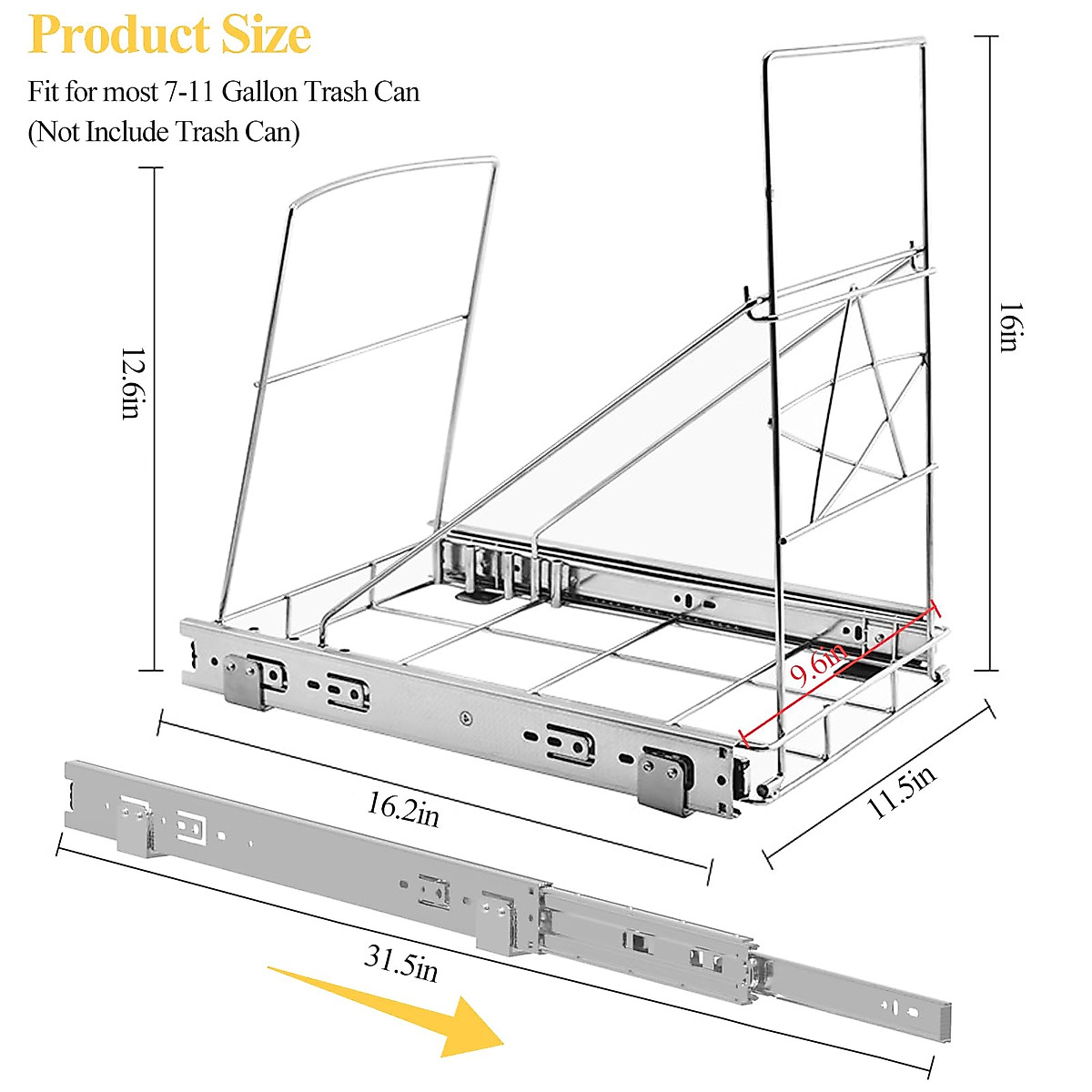 Product Size

Fit for most 7-11 Gallon Trash Can
(Not Include Trash Can)

12.6in

16in

9.6in

16.2in

11.5in

31.5in