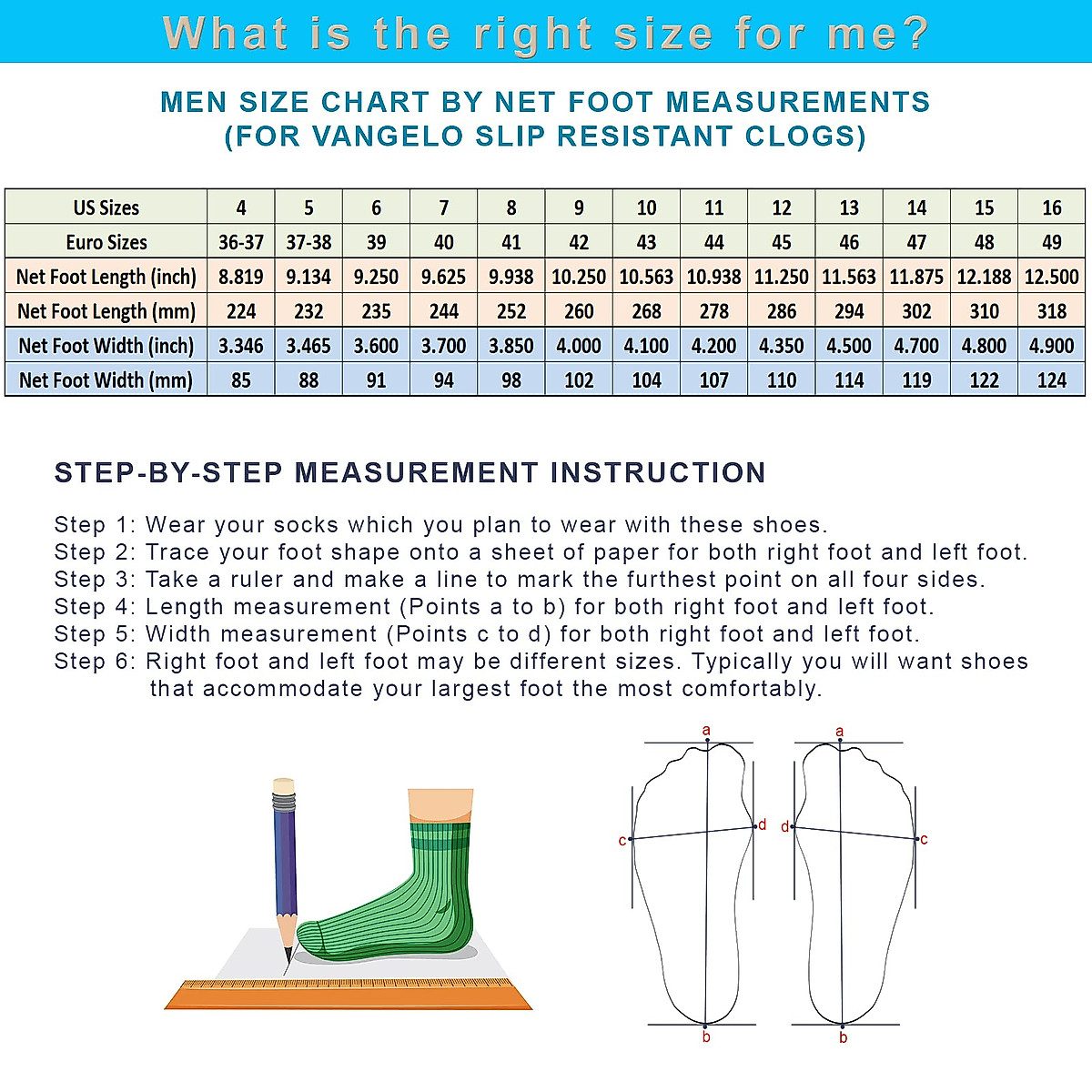 What is the right size for me?

MEN SIZE CHART BY NET FOOT MEASUREMENTS
(FOR VANGELO SLIP RESISTANT CLOGS)

| US Sizes | 4 | 5 | 6 | 7 | 8 | 9 | 10 | 11 | 12 | 13 | 14 | 15 | 16 |
|---|---|---|---|---|---|---|---|---|---|---|---|---|---|
| Euro Sizes | 36-37 | 37-38 | 39 | 40 | 41 | 42 | 43 | 44 | 45 | 46 | 47 | 48 | 49 |
| Net Foot Length (inch) | 8.819 | 9.134 | 9.250 | 9.625 | 9.938 | 10.250 | 10.563 | 10.938 | 11.250 | 11.563 | 11.875 | 12.188 | 12.500 |
| Net Foot Length (mm) | 224 | 232 | 235 | 244 | 252 | 260 | 268 | 278 | 286 | 294 | 302 | 310 | 318 |
| Net Foot Width (inch) | 3.346 | 3.465 | 3.600 | 3.700 | 3.850 | 4.000 | 4.100 | 4.200 | 4.350 | 4.500 | 4.700 | 4.800 | 4.900 |
| Net Foot Width (mm) | 85 | 88 | 91 | 94 | 98 | 102 | 104 | 107 | 110 | 114 | 119 | 122 | 124 |

STEP-BY-STEP MEASUREMENT INSTRUCTION

Step 1: Wear your socks which you plan to wear with these shoes.
Step 2: Trace your foot shape onto a sheet of paper for both right foot and left foot.
Step 3: Take a ruler and make a line to mark the furthest point on all four sides.
Step 4: Length measurement (Points a to b) for both right foot and left foot.
Step 5: Width measurement (Points c to d) for both right foot and left foot.
Step 6: Right foot and left foot may be different sizes. Typically you will want shoes that accommodate your largest foot the most comfortably.

a
c
d
b
a
d
c
b