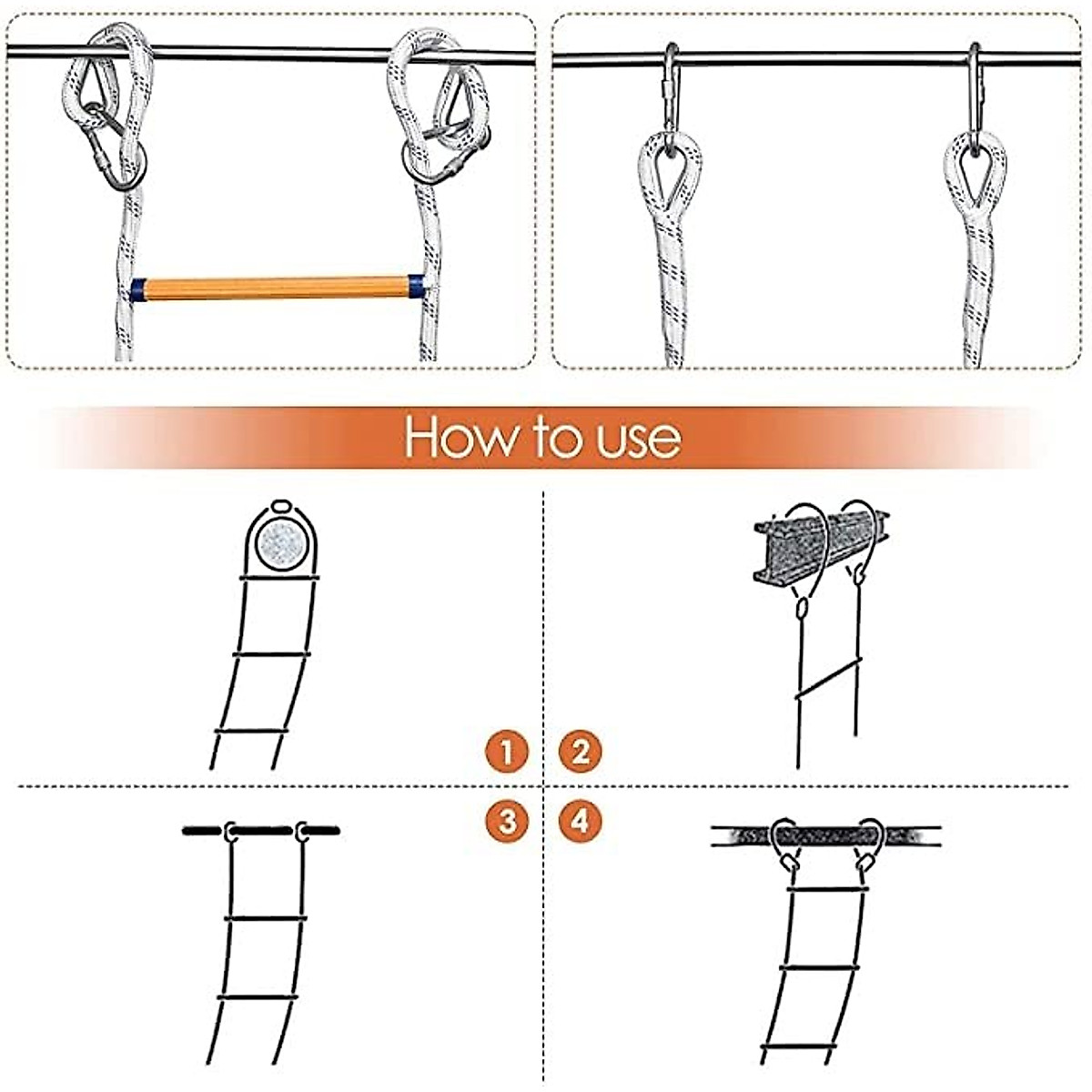 How to use

1
2
3
4