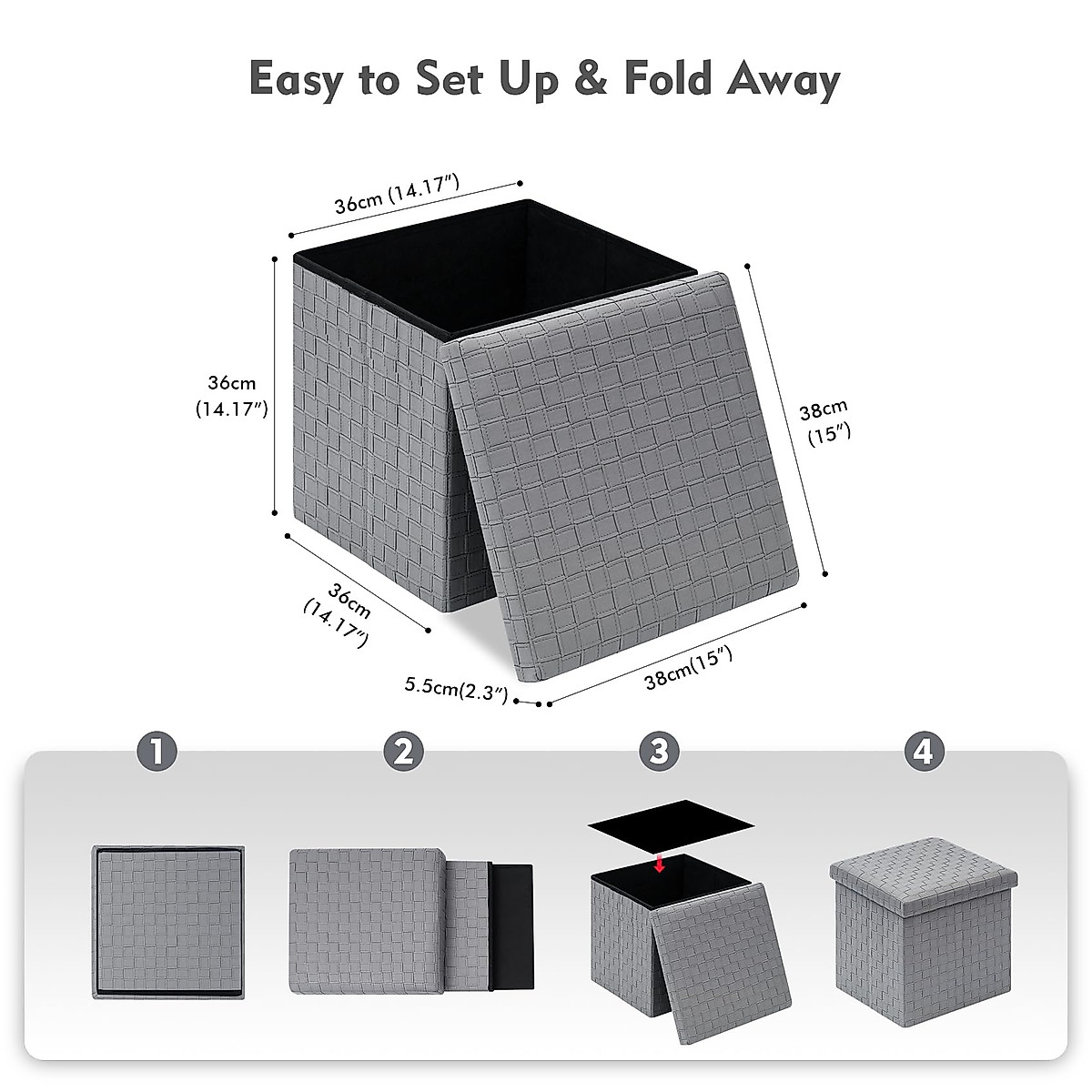 Easy to Set Up & Fold Away

36cm (14.17")

36cm (14.17")

38cm (15")

36cm (14.17")

5.5cm(2.3")

38cm(15")

1

2

3

4