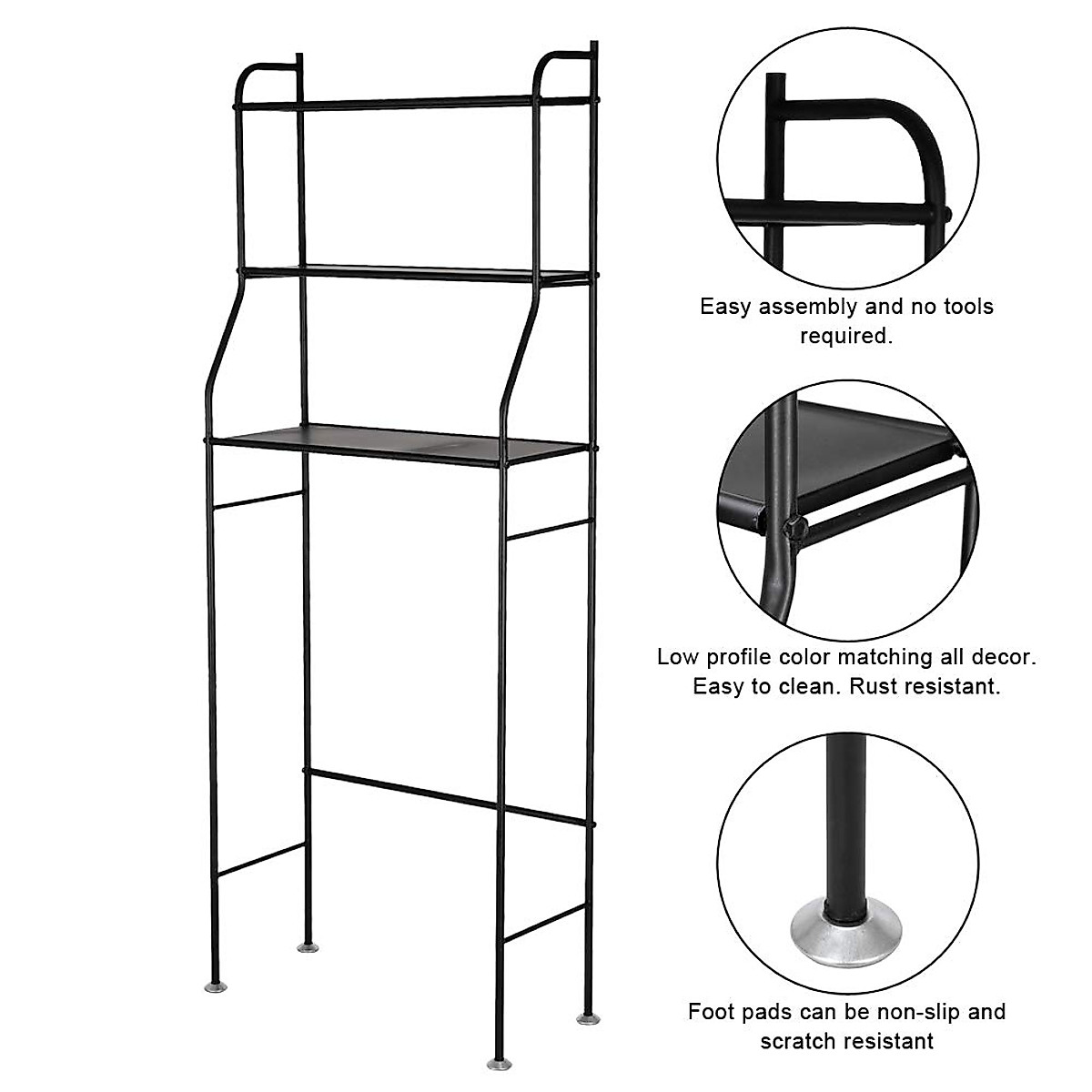 Easy assembly and no tools required.

Low profile color matching all decor. Easy to clean. Rust resistant.

Foot pads can be non-slip and scratch resistant