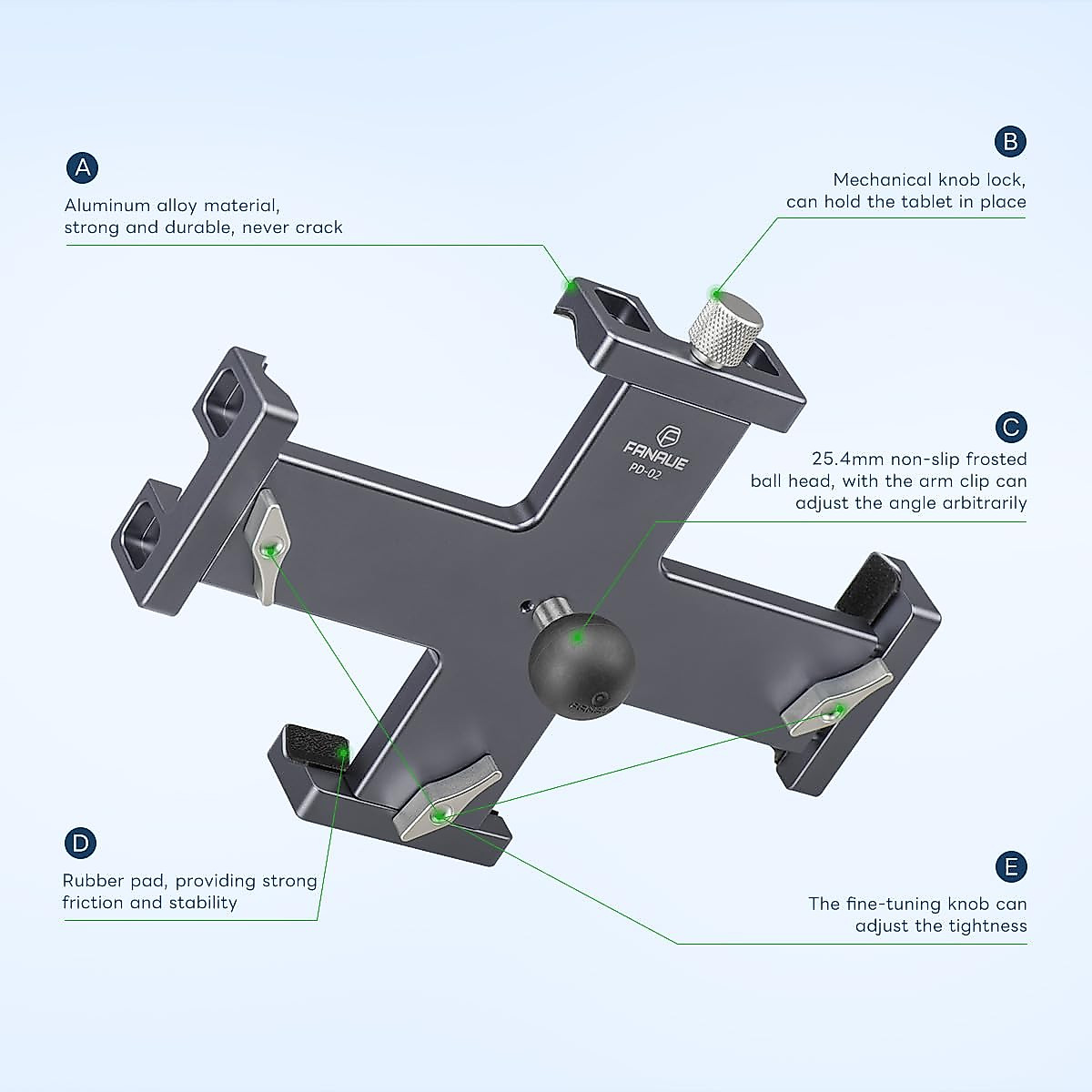 A

Aluminum alloy material, strong and durable, never crack

B

Mechanical knob lock, can hold the tablet in place

FANAUE
PD-02

C

25.4mm non-slip frosted ball head, with the arm clip can adjust the angle arbitrarily

D

Rubber pad, providing strong friction and stability

E

The fine-tuning knob can adjust the tightness