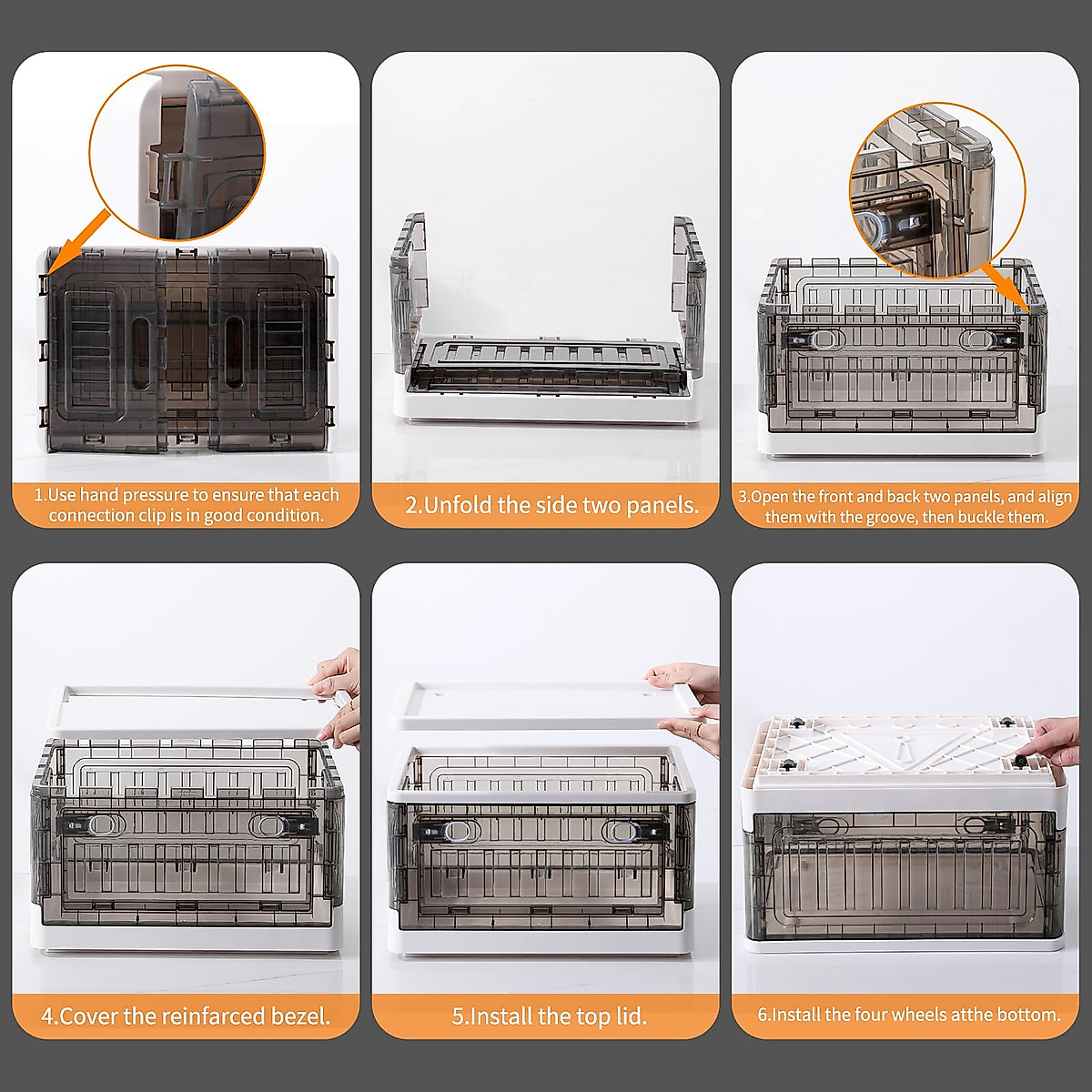 1.Use hand pressure to ensure that each connection clip is in good condition.

2.Unfold the side two panels.

3.Open the front and back two panels, and align them with the groove, then buckle them.

4.Cover the reinfarced bezel.

5.Install the top lid.

6.Install the four wheels atthe bottom.