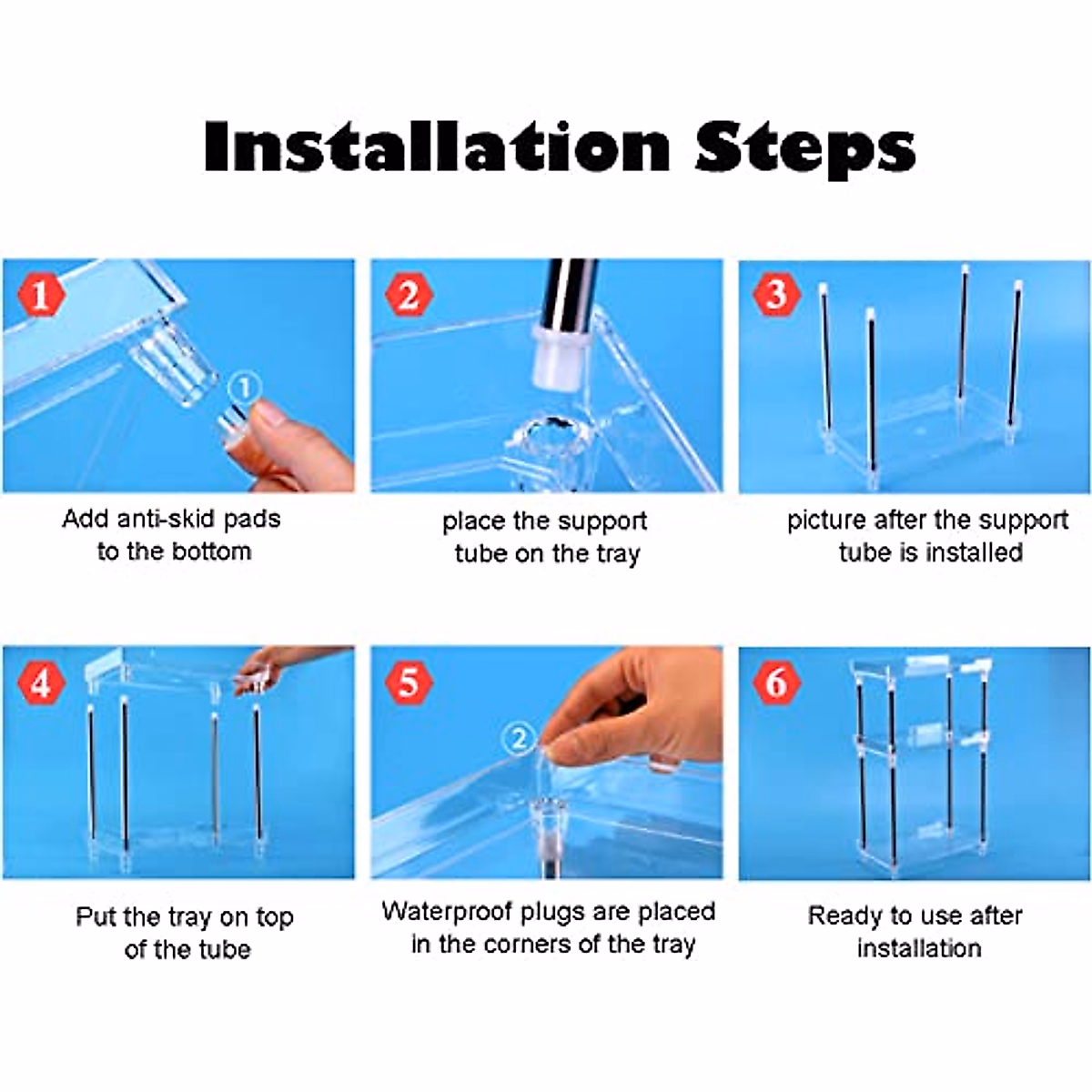 Installation Steps

1

①

Add anti-skid pads to the bottom

2

place the support tube on the tray

3

picture after the support tube is installed

4

Put the tray on top of the tube

5

②

Waterproof plugs are placed in the corners of the tray

6

Ready to use after installation