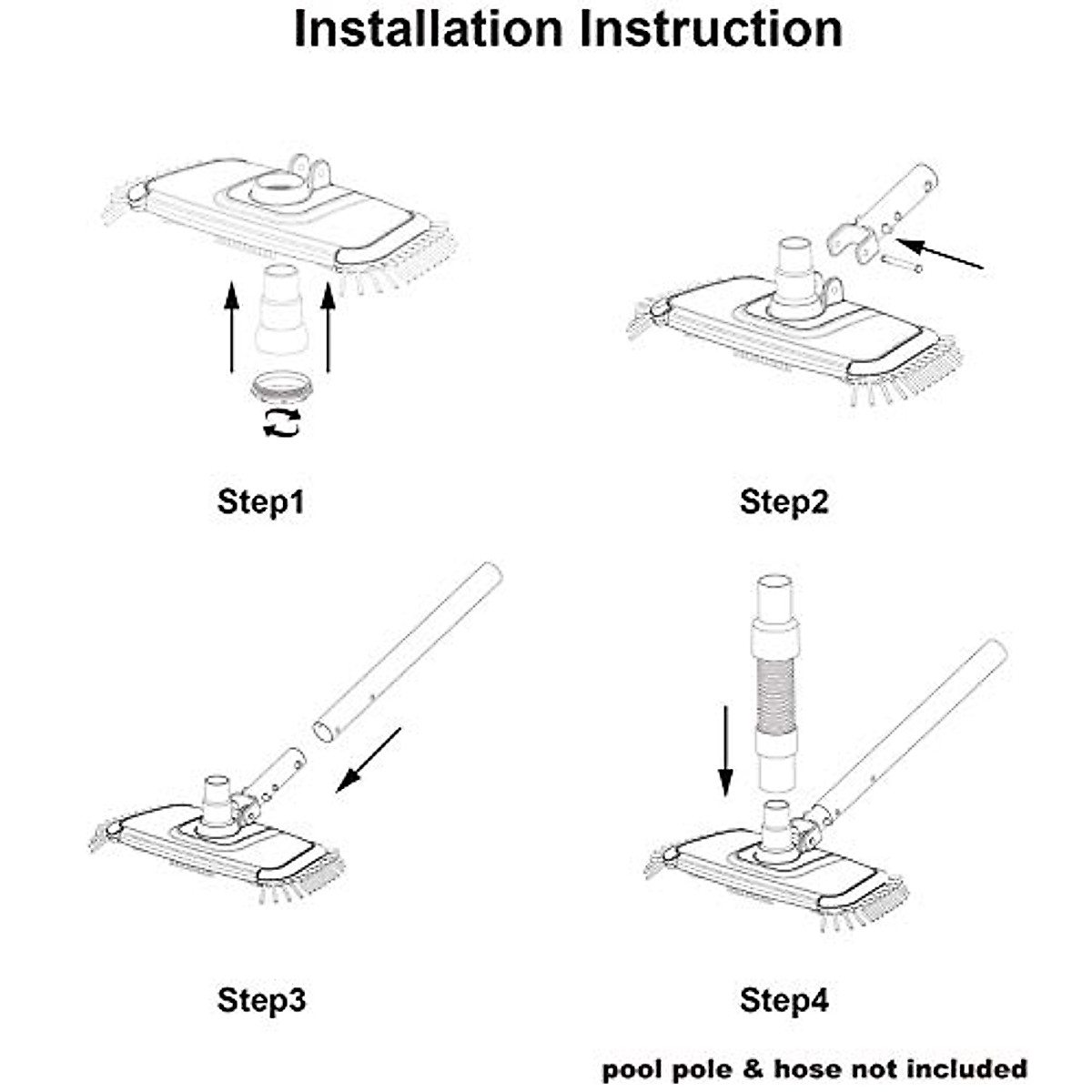 Installation Instruction

Step1

Step2

Step3

Step4

pool pole & hose not included