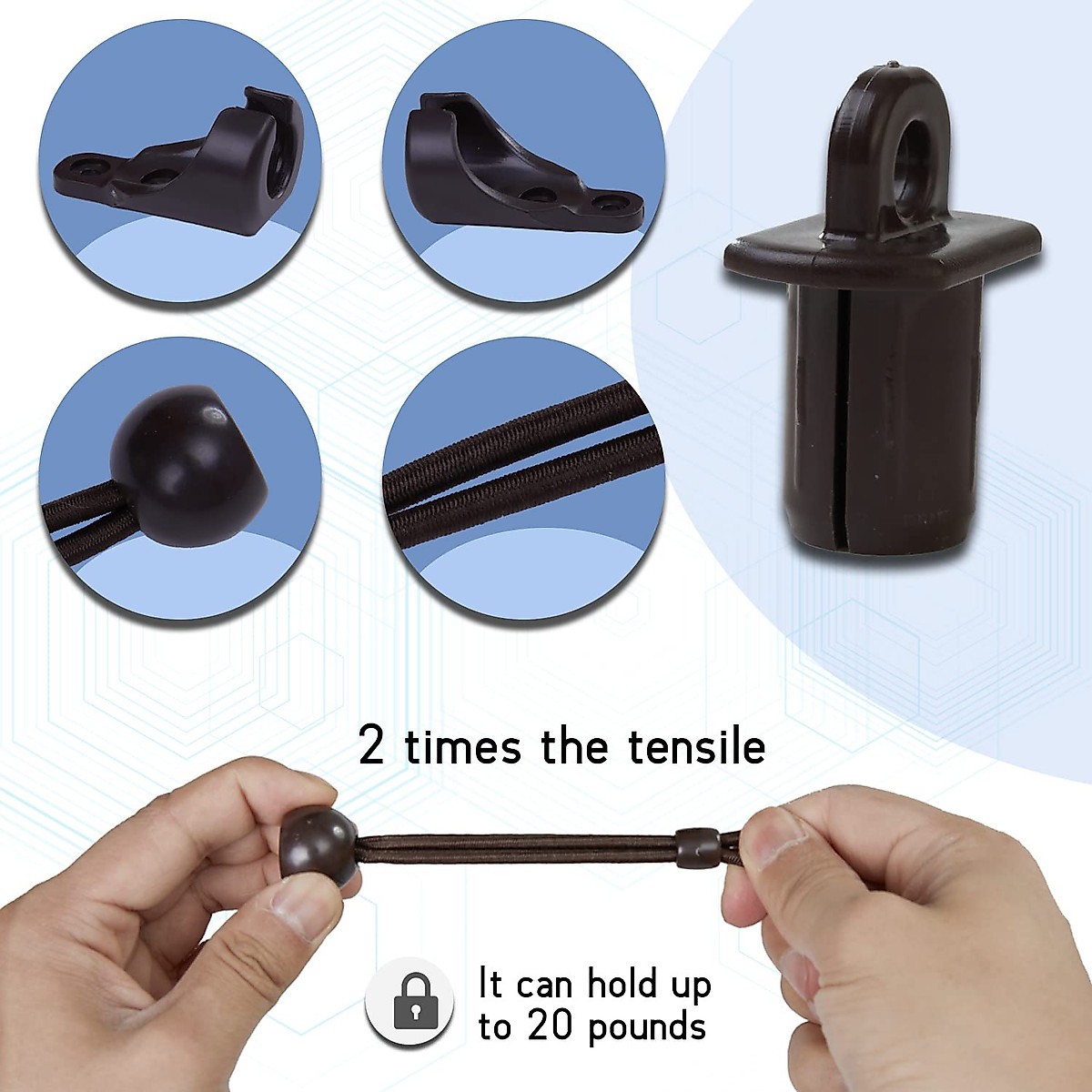 2 times the tensile

It can hold up to 20 pounds