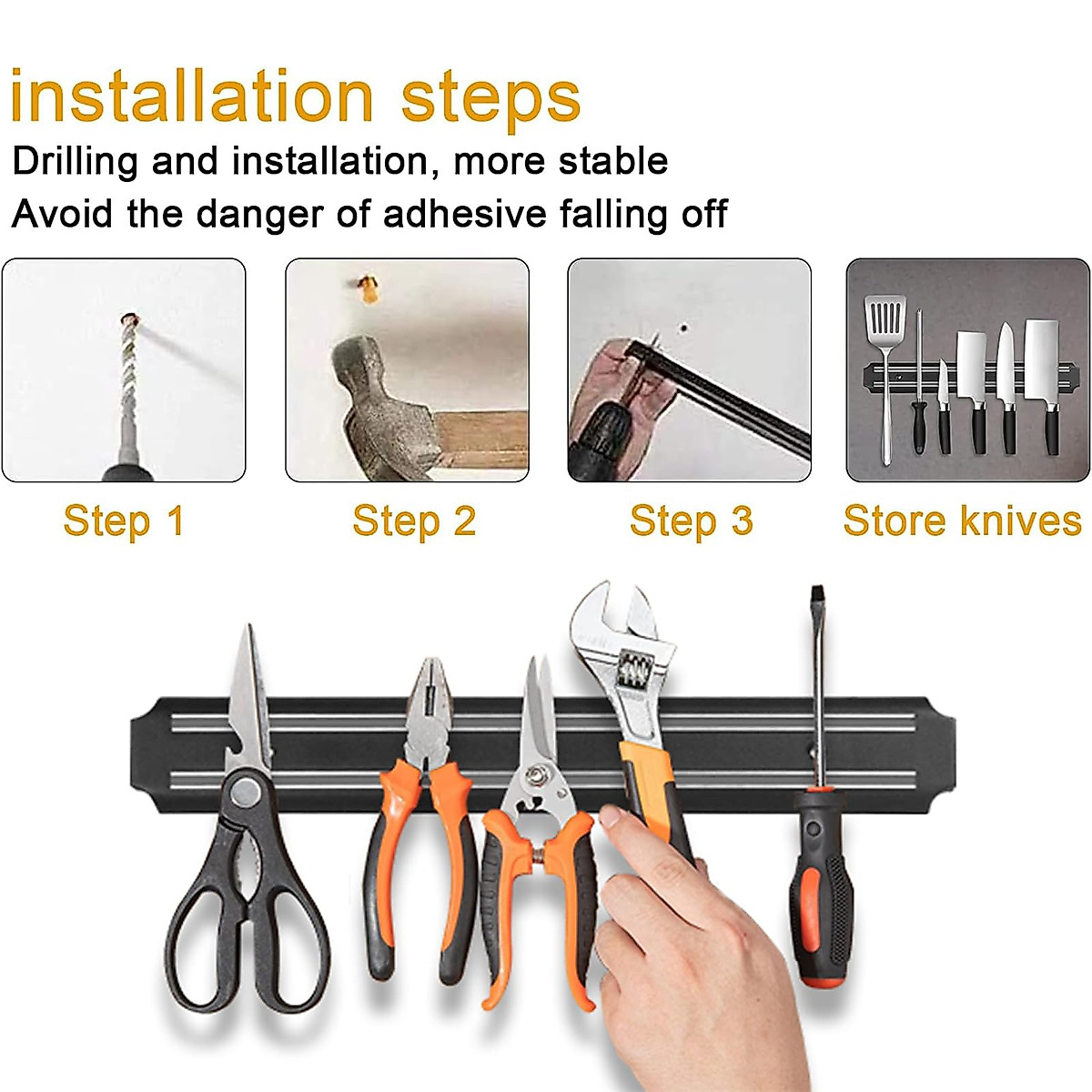 installation steps
Drilling and installation, more stable
Avoid the danger of adhesive falling off

Step 1

Step 2

Step 3

Store knives