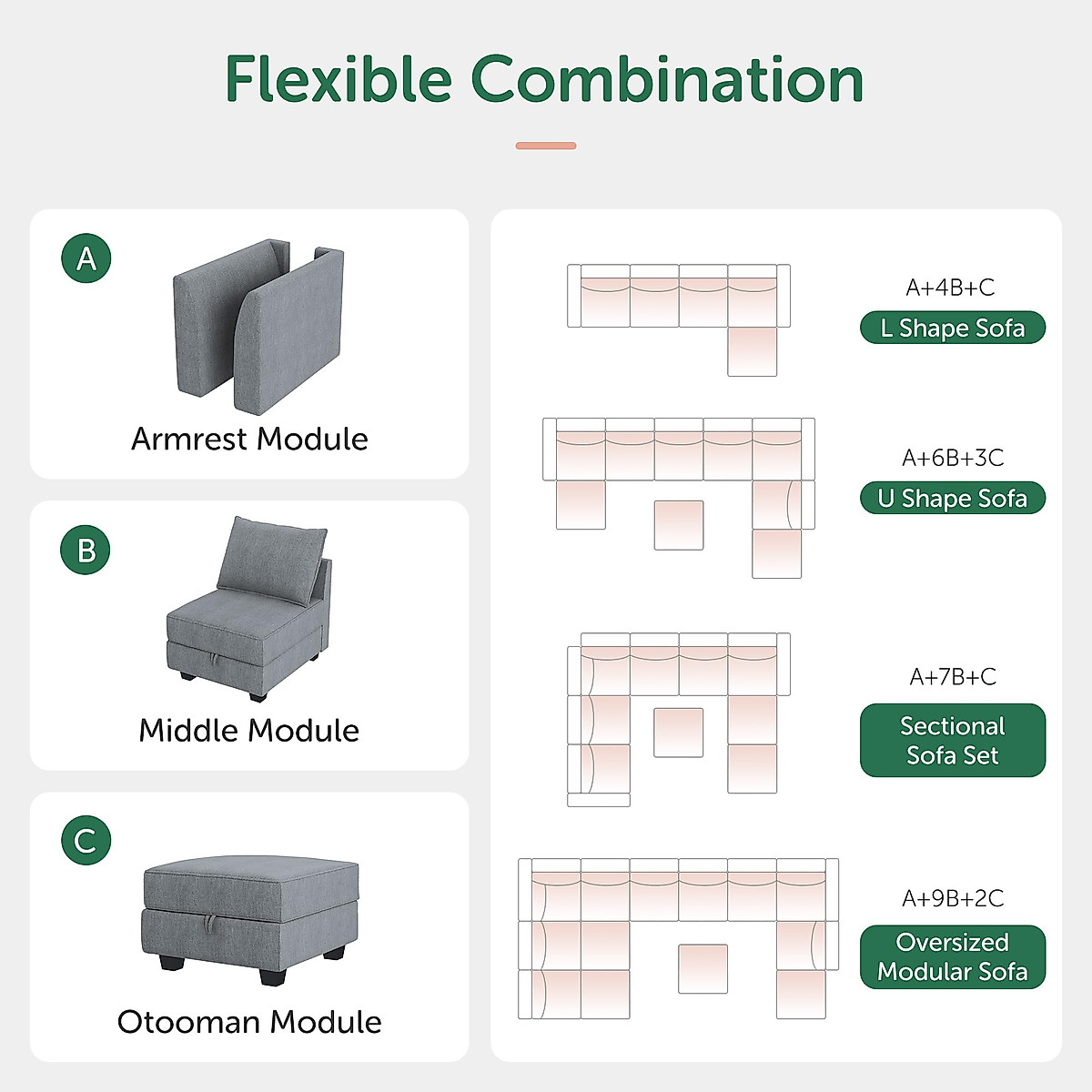 Flexible Combination

A

Armrest Module

B

Middle Module

C

Otooman Module

A+4B+C
L Shape Sofa

A+6B+3C
U Shape Sofa

A+7B+C
Sectional Sofa Set

A+9B+2C
Oversized Modular Sofa