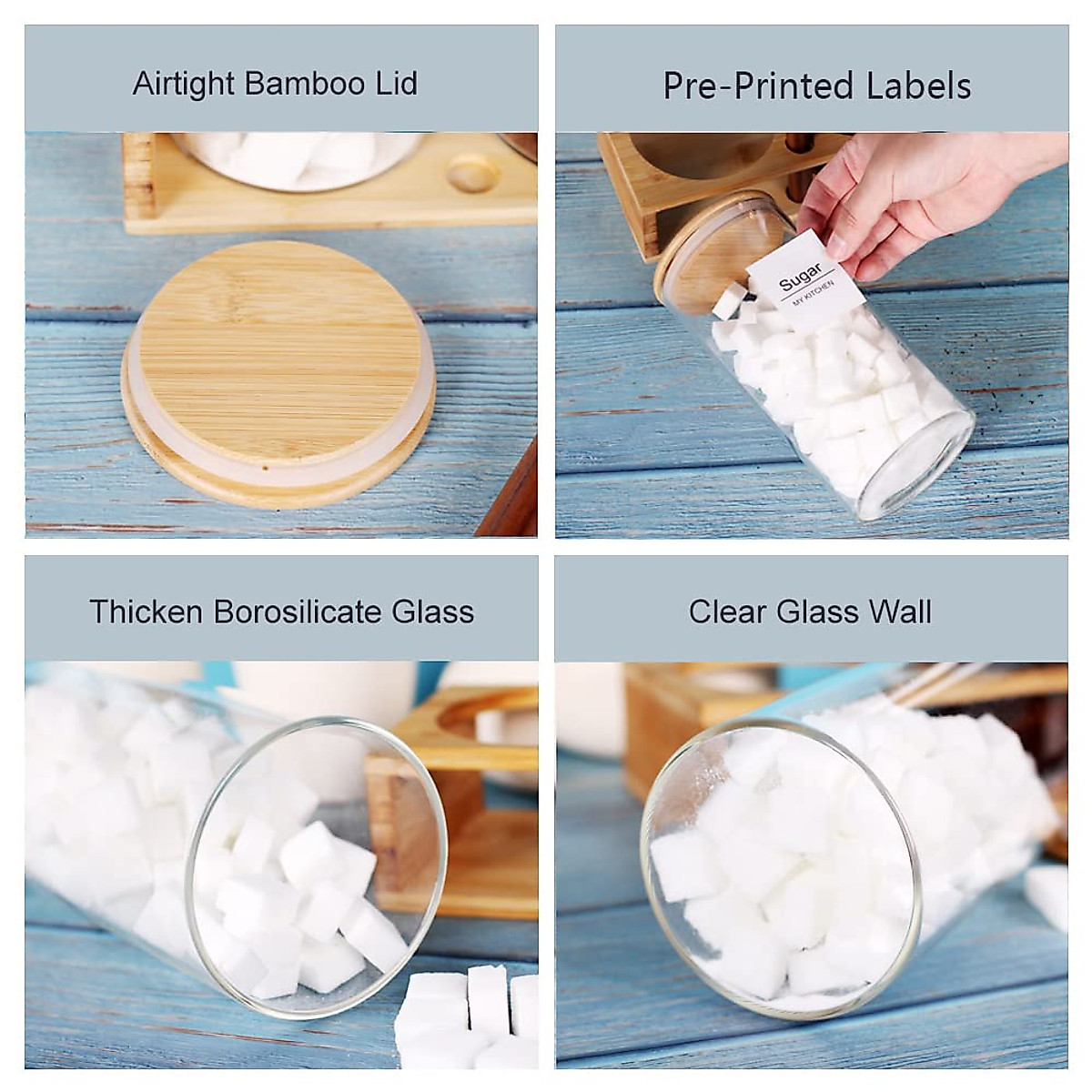 Airtight Bamboo Lid

Pre-Printed Labels

Sugar
MY KITCHEN

Thicken Borosilicate Glass

Clear Glass Wall