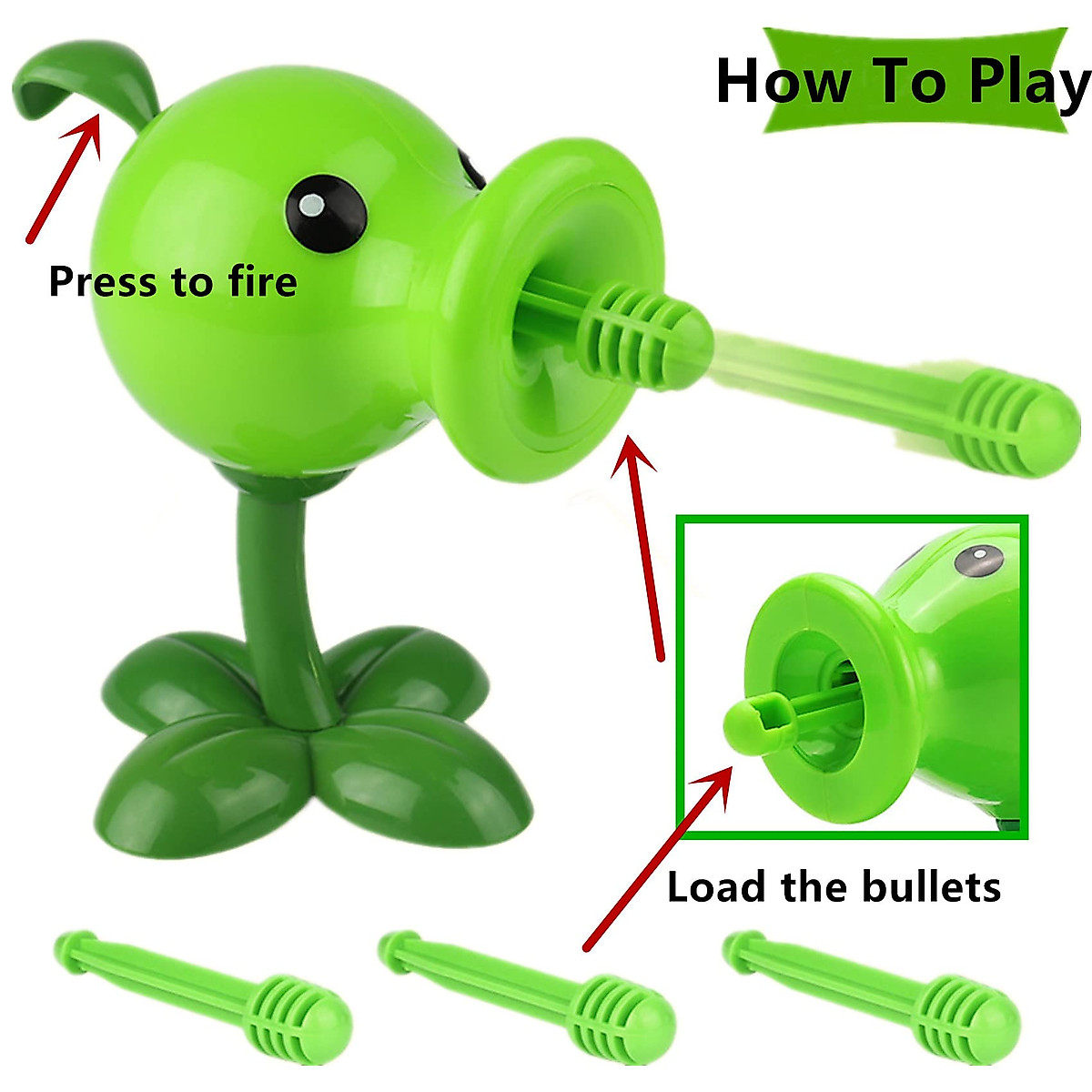 How To Play

Press to fire

Load the bullets