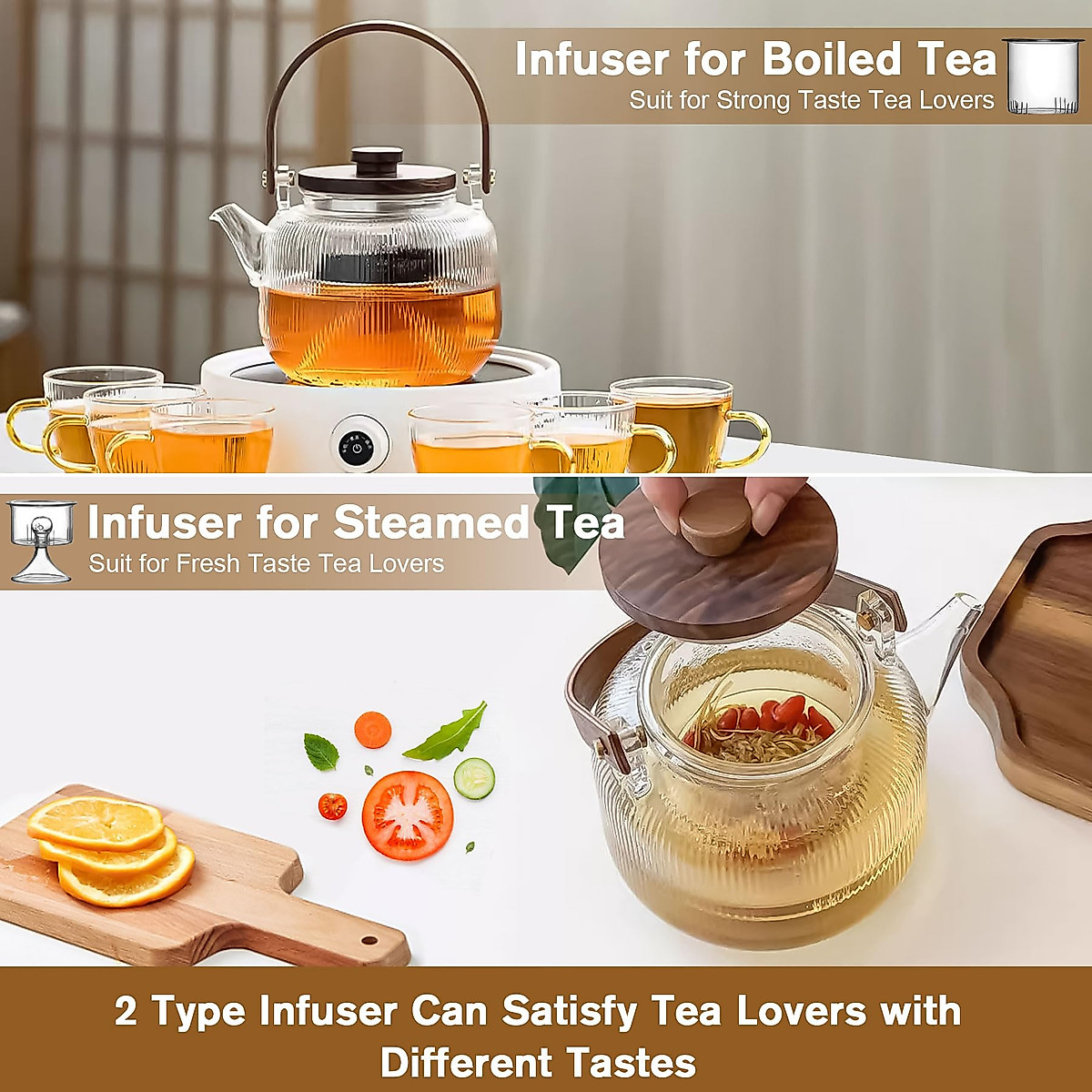 Infuser for Boiled Tea
Suit for Strong Taste Tea Lovers

Infuser for Steamed Tea
Suit for Fresh Taste Tea Lovers

2 Type Infuser Can Satisfy Tea Lovers with Different Tastes