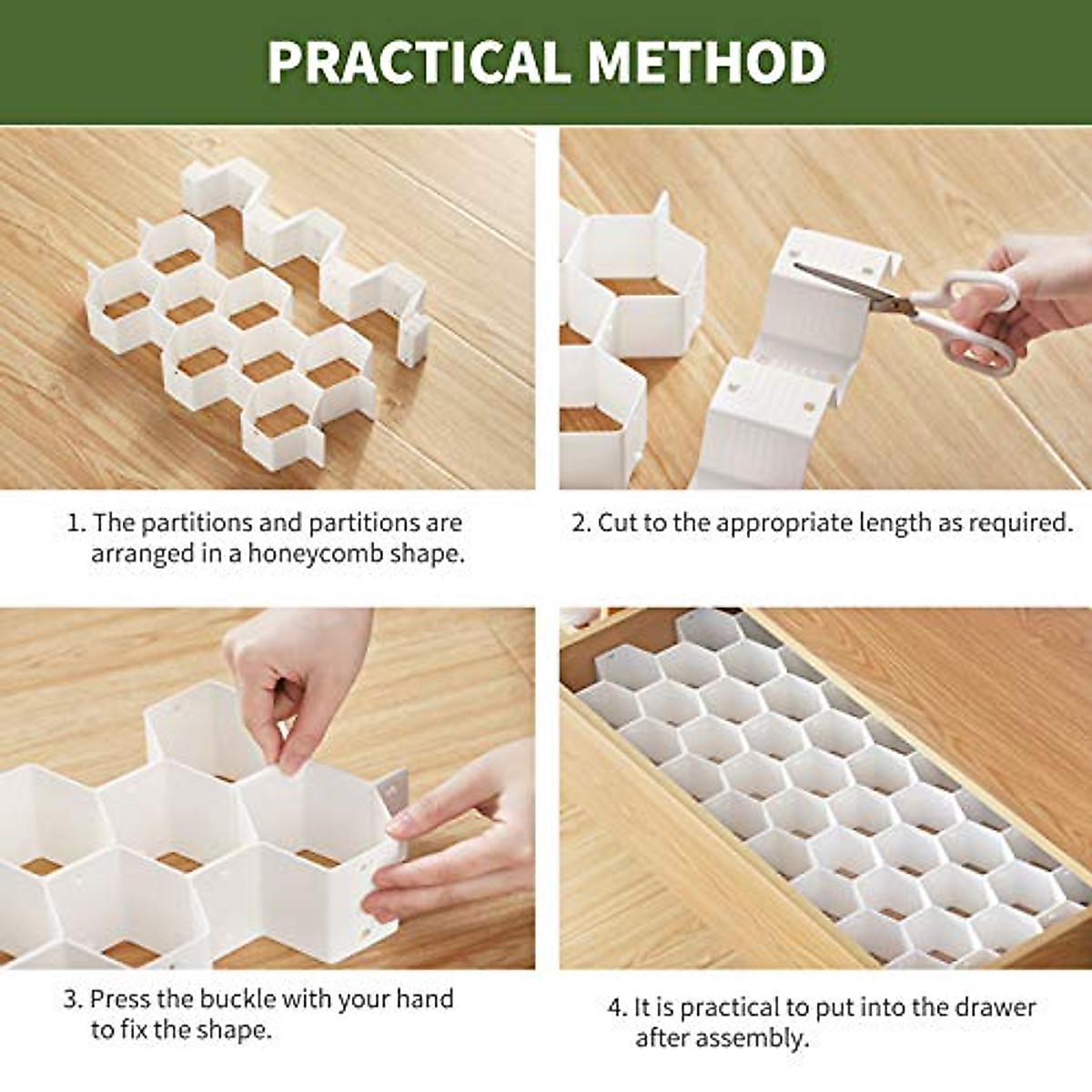 PRACTICAL METHOD

1. The partitions and partitions are arranged in a honeycomb shape.

2. Cut to the appropriate length as required.

3. Press the buckle with your hand to fix the shape.

4. It is practical to put into the drawer after assembly.