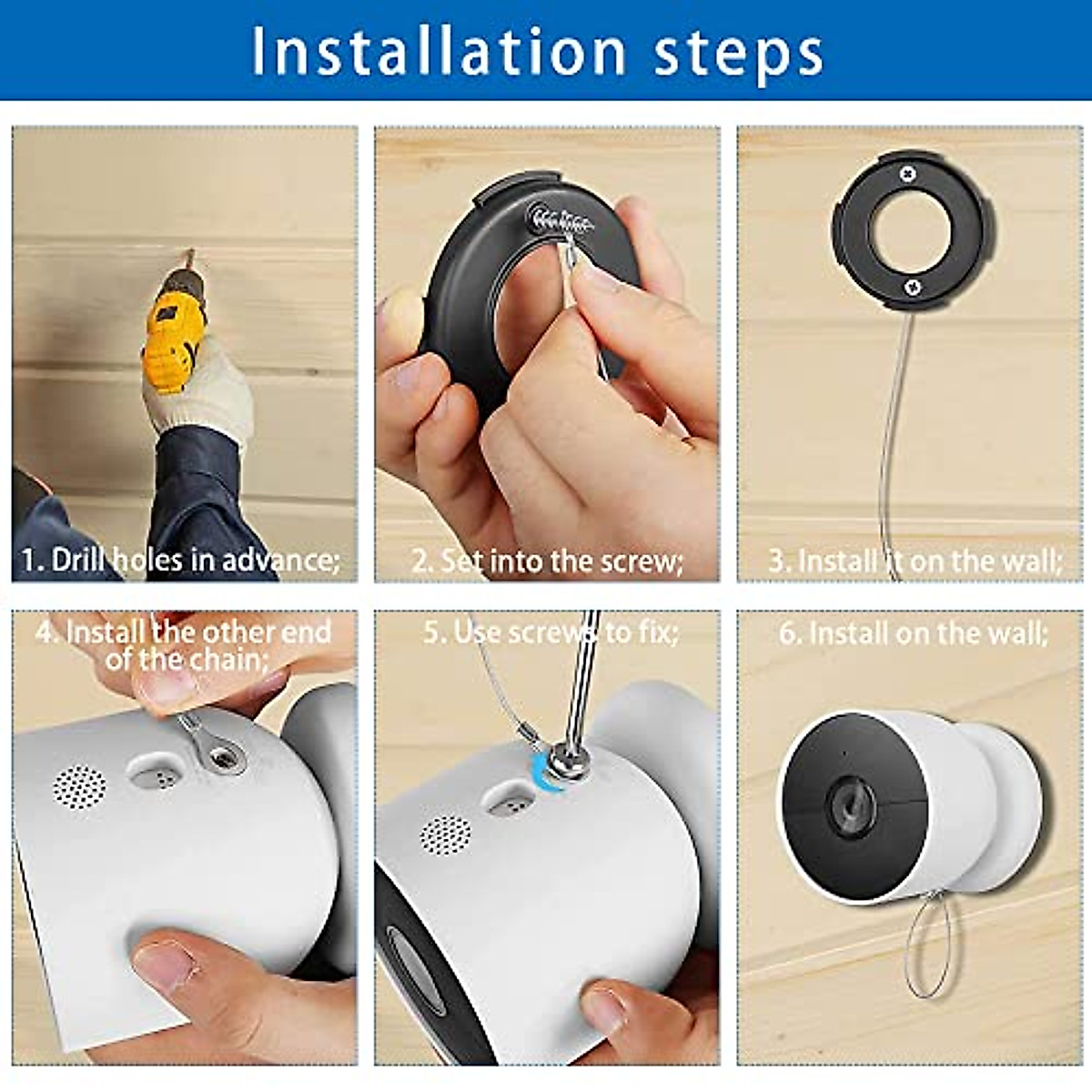 Installation steps

1. Drill holes in advance;

2. Set into the screw;

3. Install it on the wall;

4. Install the other end of the chain;

5. Use screws to fix;

6. Install on the wall;