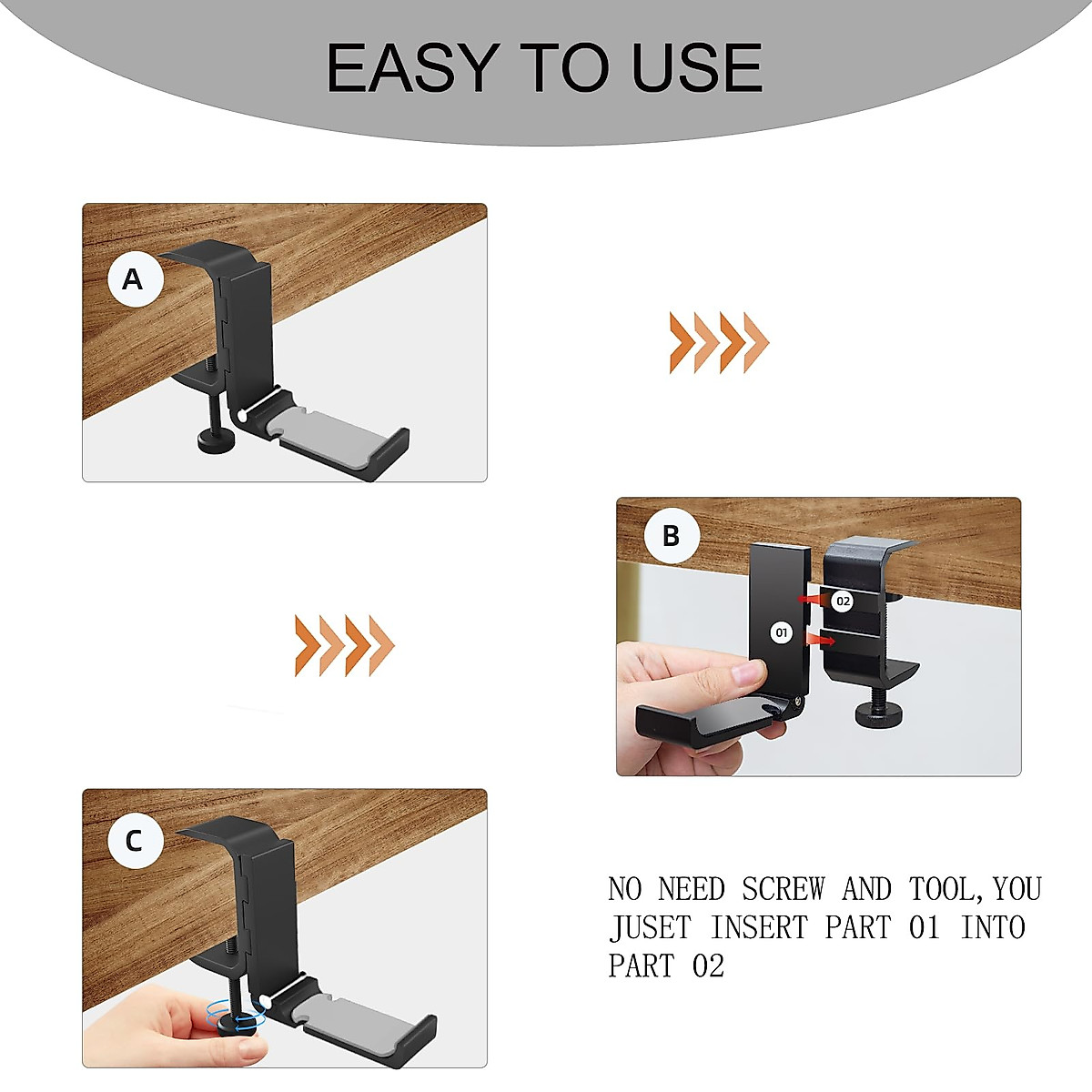 EASY TO USE

A

B

02

01

C

NO NEED SCREW AND TOOL,YOU JUSET INSERT PART 01 INTO PART 02