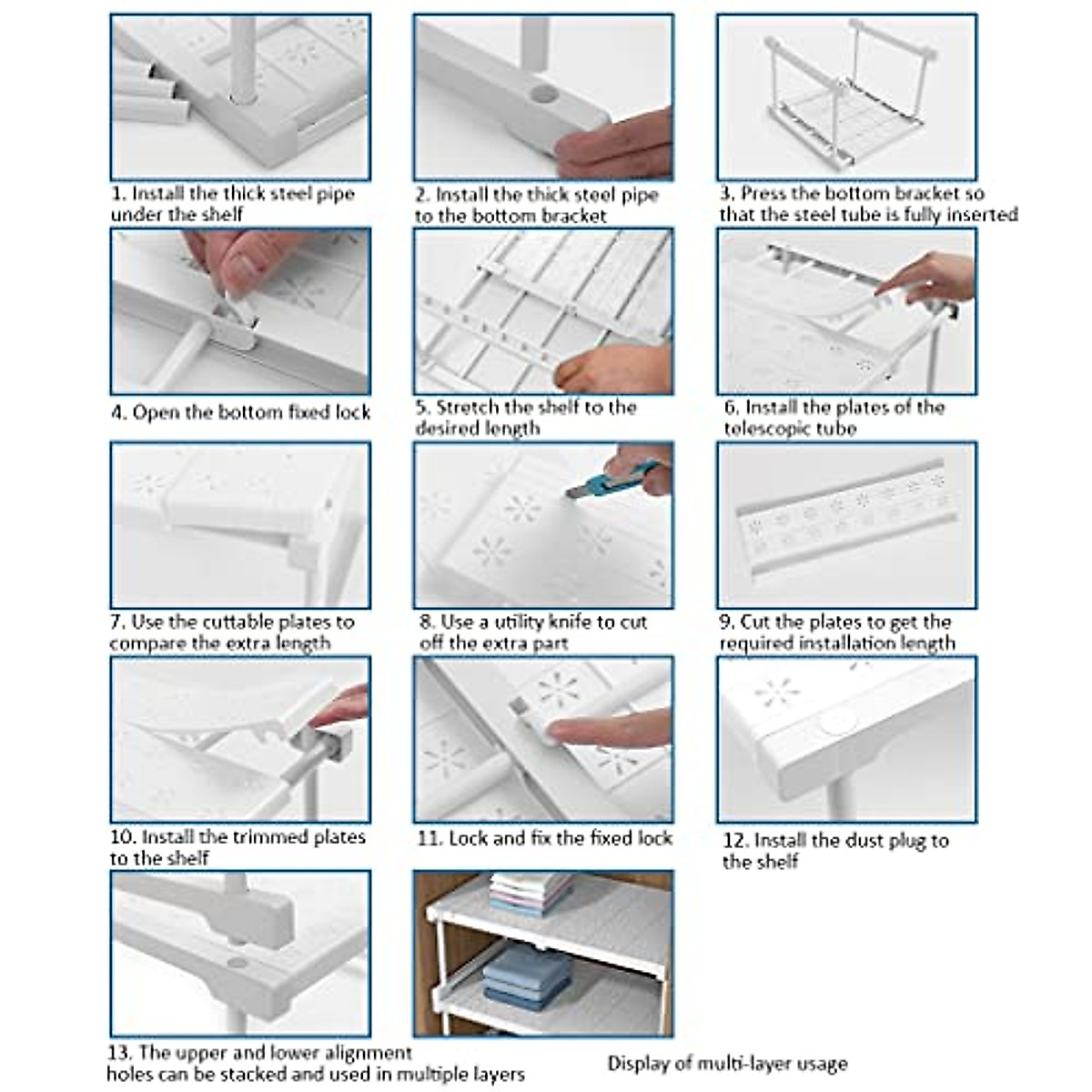 1. Install the thick steel pipe under the shelf

2. Install the thick steel pipe to the bottom bracket

3. Press the bottom bracket so that the steel tube is fully inserted

4. Open the bottom fixed lock

5. Stretch the shelf to the desired length

6. Install the plates of the telescopic tube

7. Use the cuttable plates to compare the extra length

8. Use a utility knife to cut off the extra part

9. Cut the plates to get the required installation length

10. Install the trimmed plates to the shelf

11. Lock and fix the fixed lock

12. Install the dust plug to the shelf

13. The upper and lower alignment holes can be stacked and used in multiple layers

Display of multi-layer usage