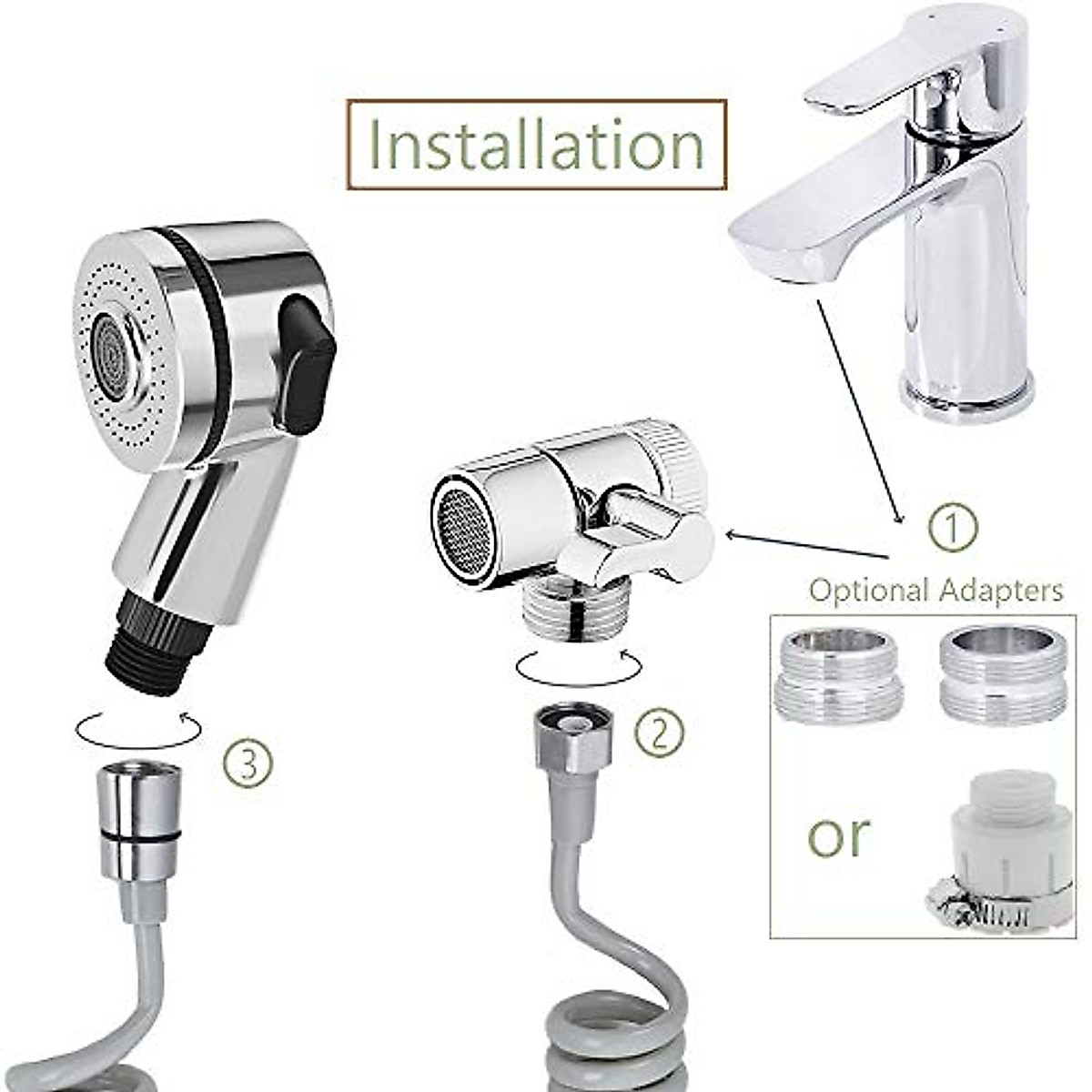 Installation

①

Optional Adapters

or

②

③