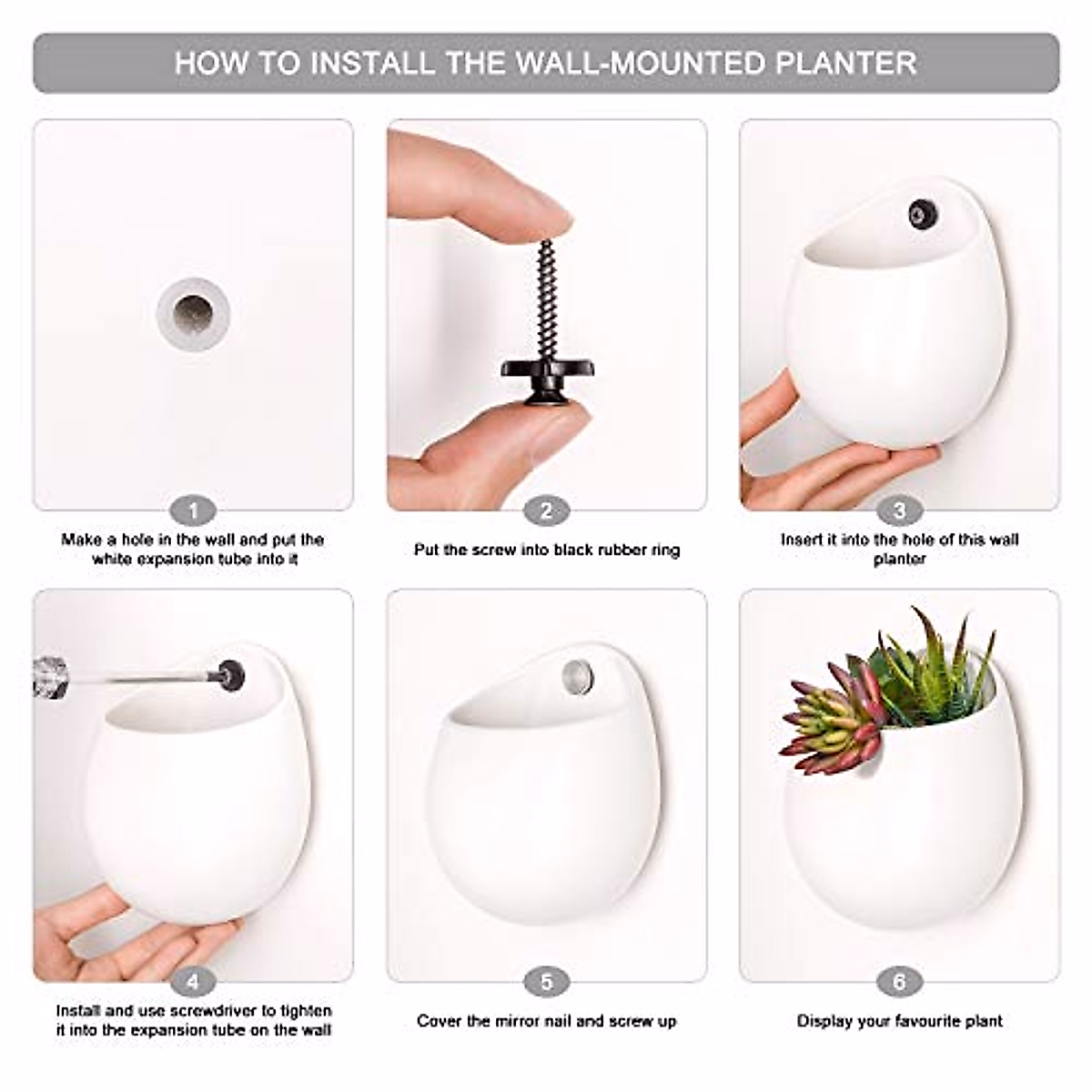 HOW TO INSTALL THE WALL-MOUNTED PLANTER

1
Make a hole in the wall and put the white expansion tube into it

2
Put the screw into black rubber ring

3
Insert it into the hole of this wall planter

4
Install and use screwdriver to tighten it into the expansion tube on the wall

5
Cover the mirror nail and screw up

6
Display your favourite plant