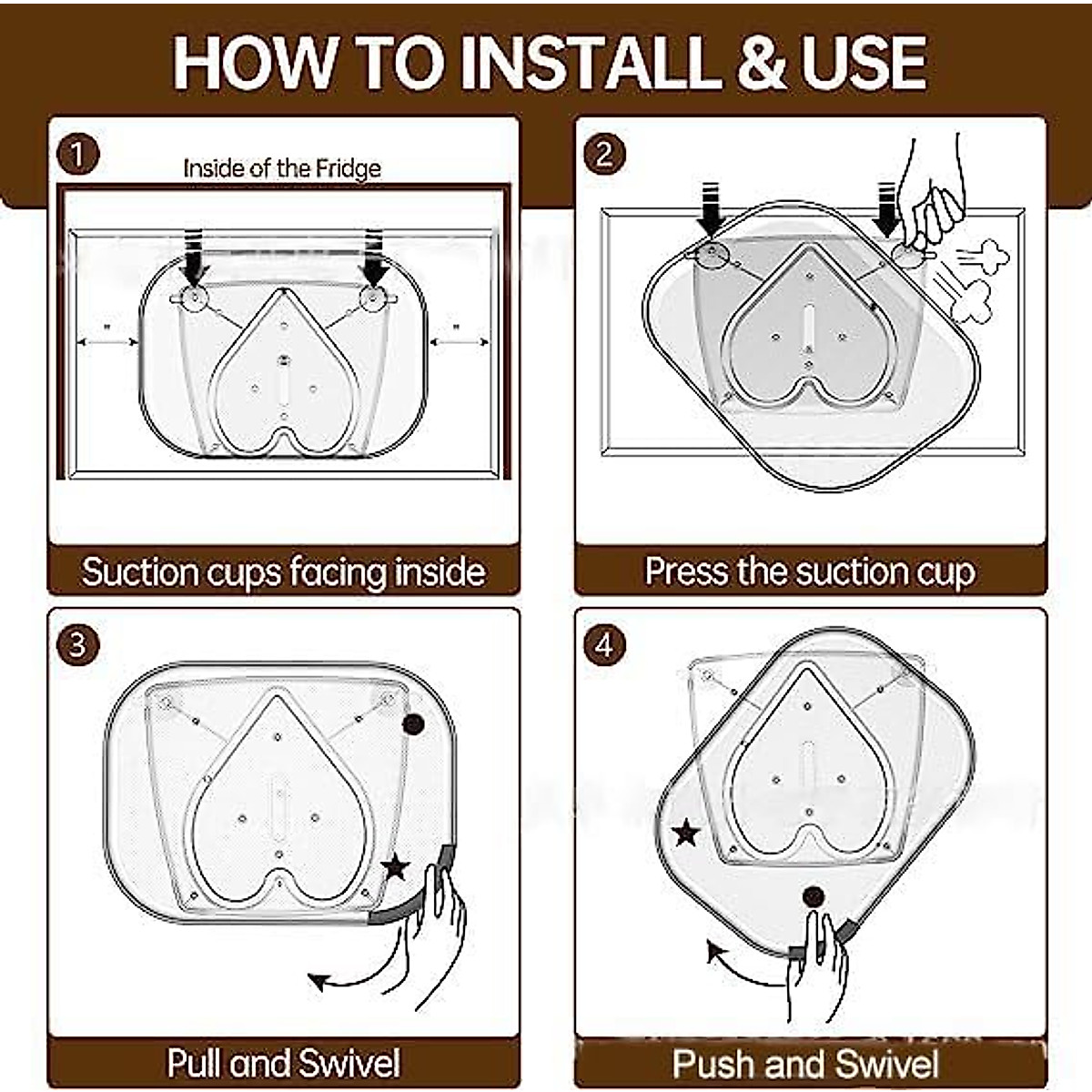 HOW TO INSTALL & USE

1

Inside of the Fridge

Suction cups facing inside

2

Press the suction cup

3

Pull and Swivel

4

Push and Swivel