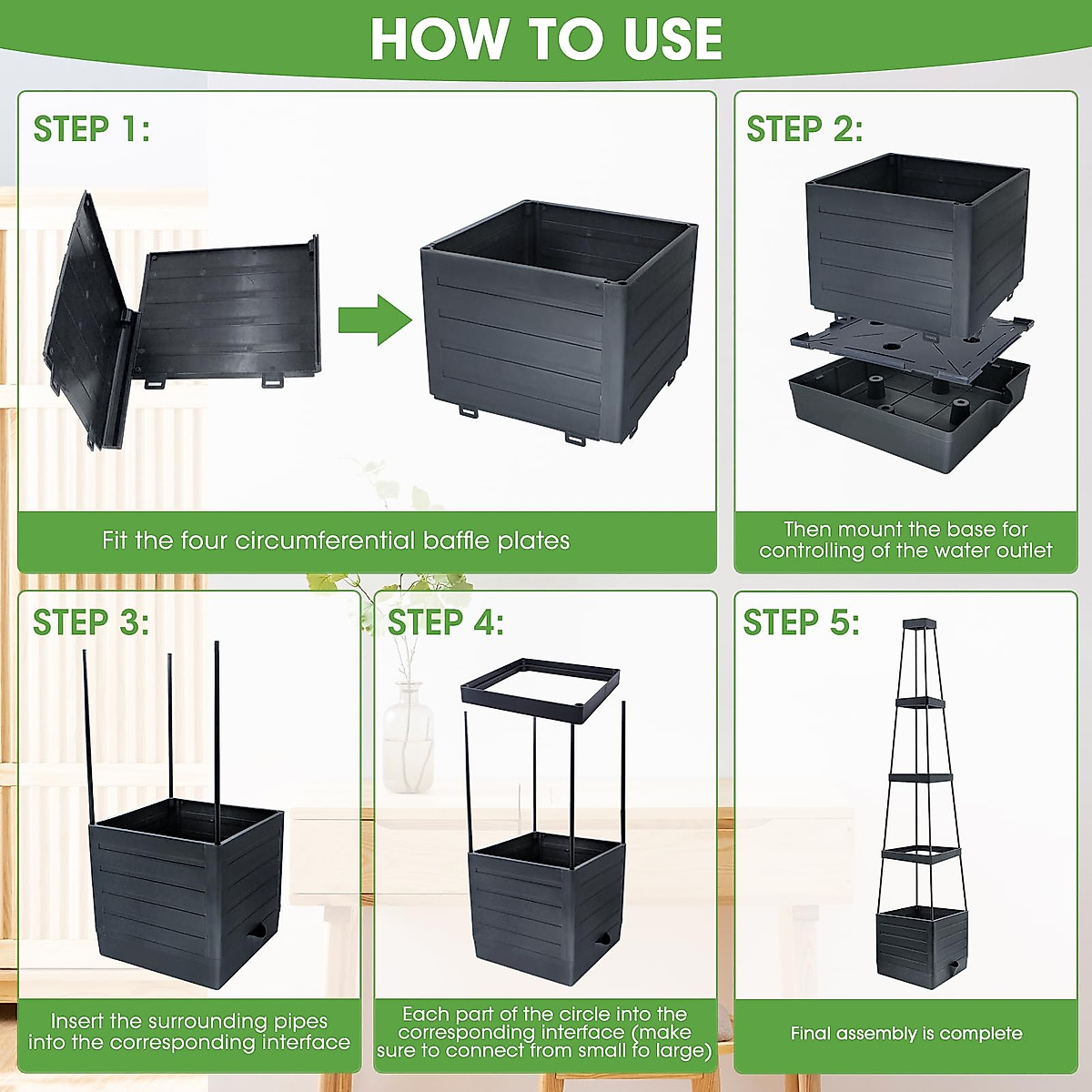 HOW TO USE

STEP 1:

Fit the four circumferential baffle plates

STEP 2:

Then mount the base for controlling of the water outlet

STEP 3:

Insert the surrounding pipes into the corresponding interface

STEP 4:

Each part of the circle into the corresponding interface (make sure to connect from small to large)

STEP 5:

Final assembly is complete