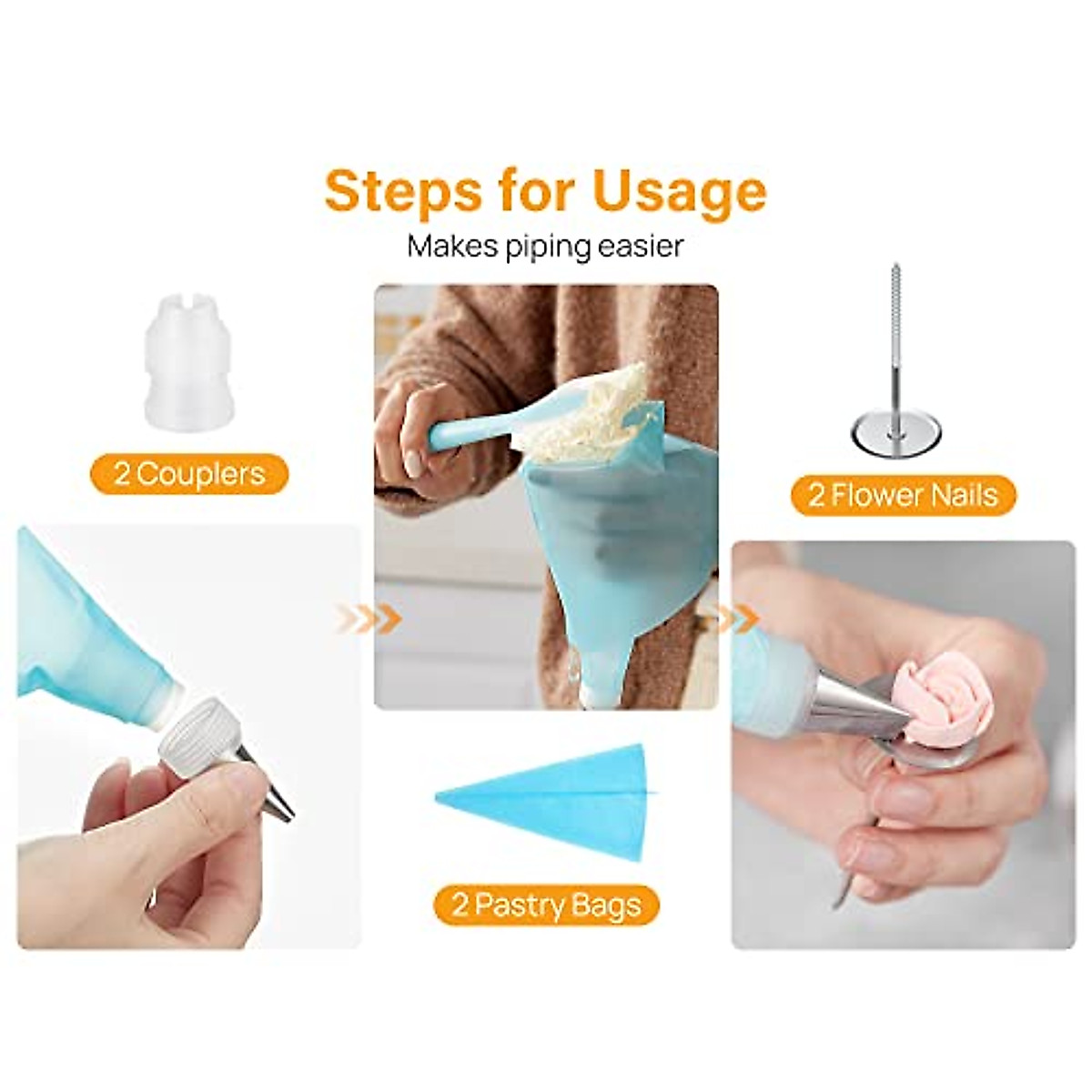 Steps for Usage
Makes piping easier

2 Couplers

2 Flower Nails

2 Pastry Bags