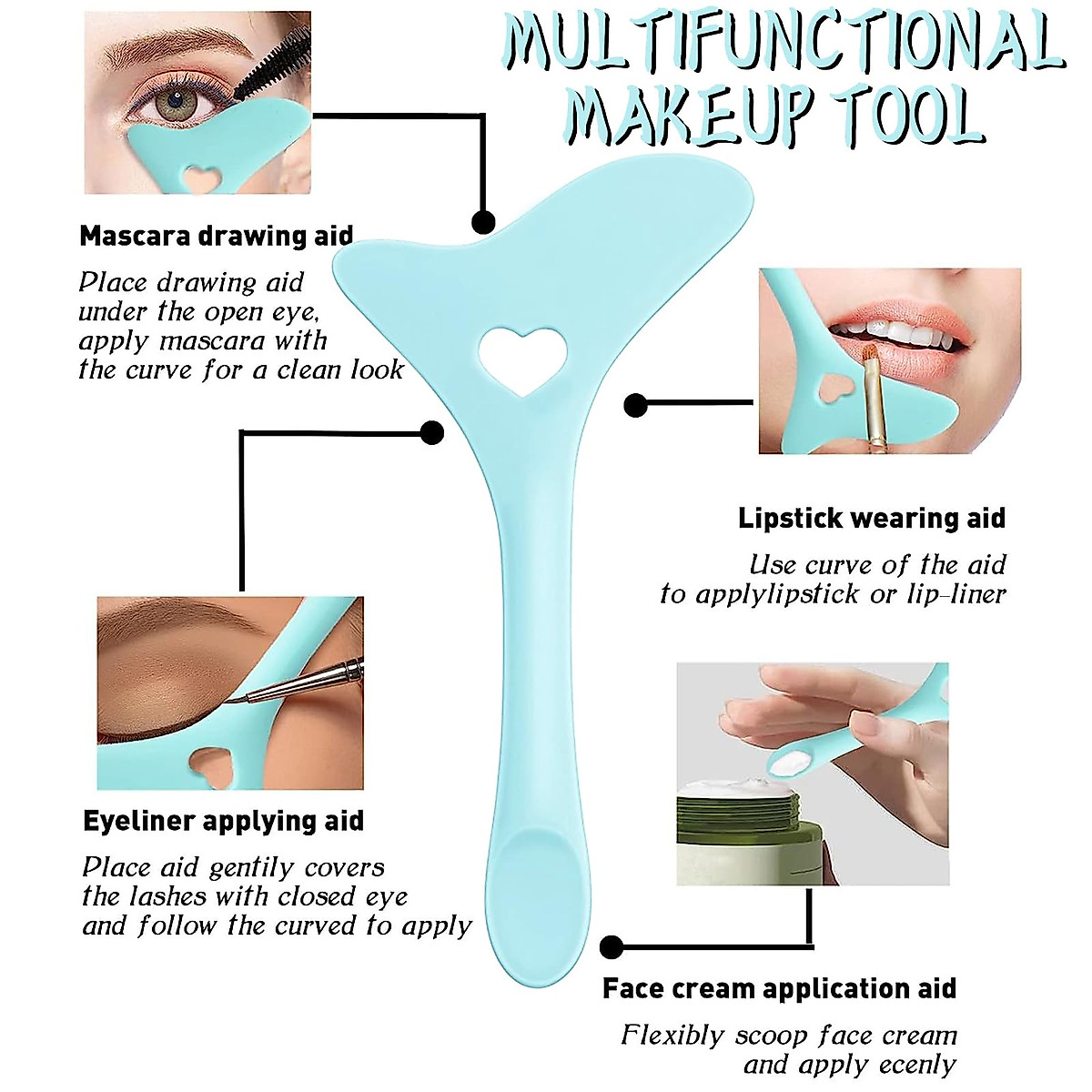 MULTIFUNCTIONAL MAKEUP TOOL

Mascara drawing aid

Place drawing aid under the open eye, apply mascara with the curve for a clean look

Lipstick wearing aid

Use curve of the aid to applylipstick or lip-liner

Eyeliner applying aid

Place aid gentily covers the lashes with closed eye and follow the curved to apply

Face cream application aid

Flexibly scoop face cream and apply ecenly