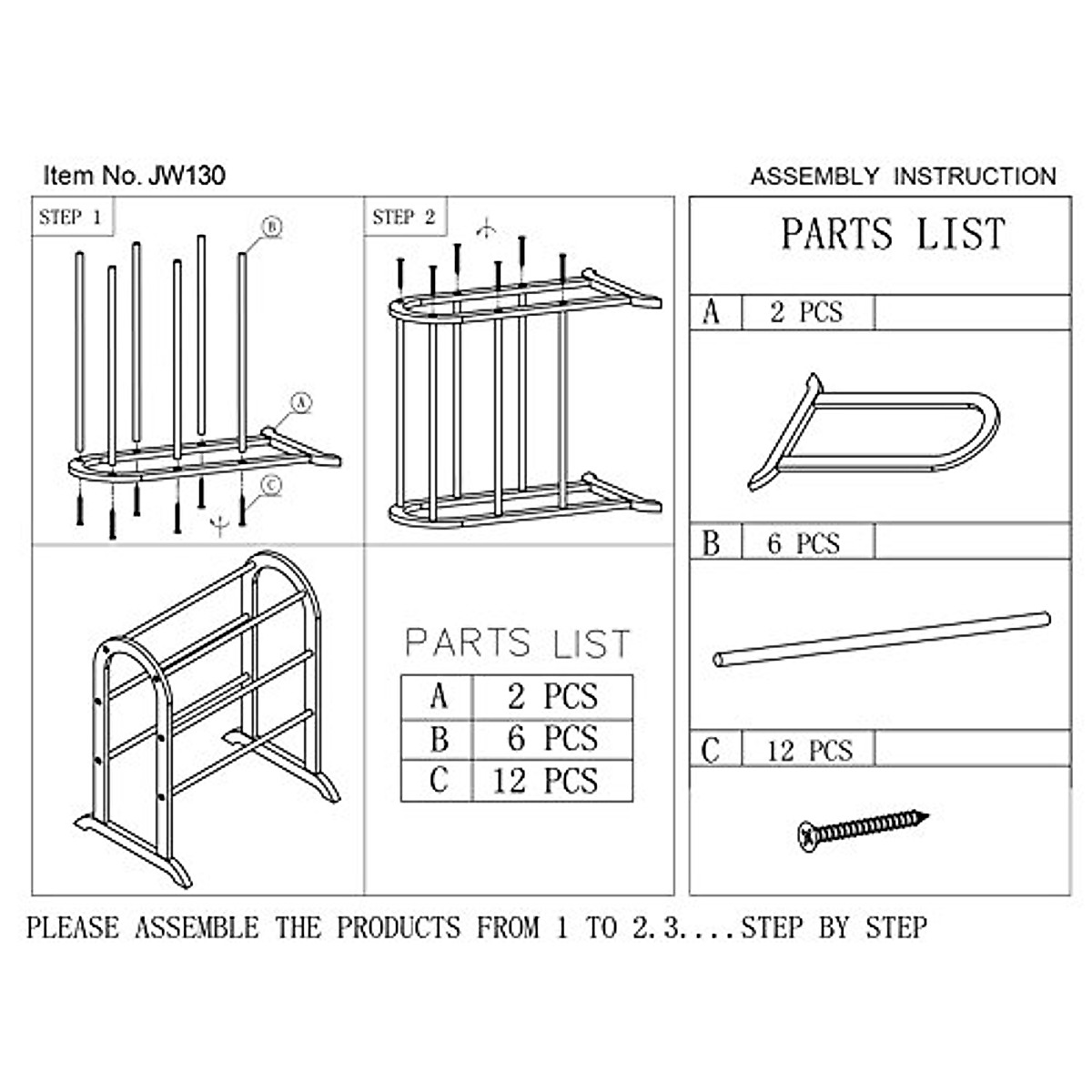 Item No. JW130

ASSEMBLY INSTRUCTION

STEP 1

B

A

C

STEP 2

PARTS LIST

| A | 2 PCS |
|---|---|
| B | 6 PCS |
| C | 12 PCS |

PARTS LIST

A 2 PCS

B 6 PCS

C 12 PCS

PLEASE ASSEMBLE THE PRODUCTS FROM 1 TO 2.3....STEP BY STEP