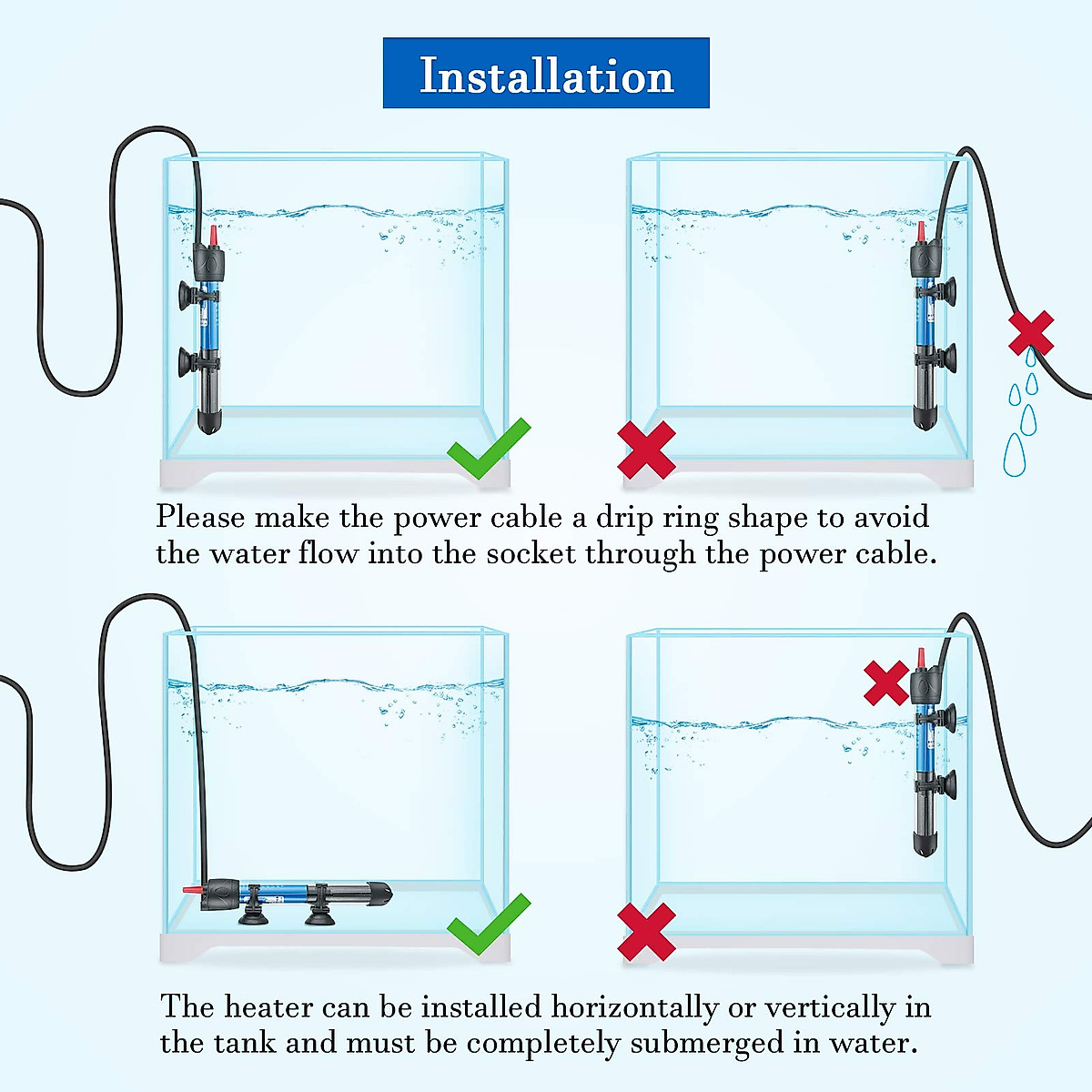 Installation

Please make the power cable a drip ring shape to avoid the water flow into the socket through the power cable.

The heater can be installed horizontally or vertically in the tank and must be completely submerged in water.