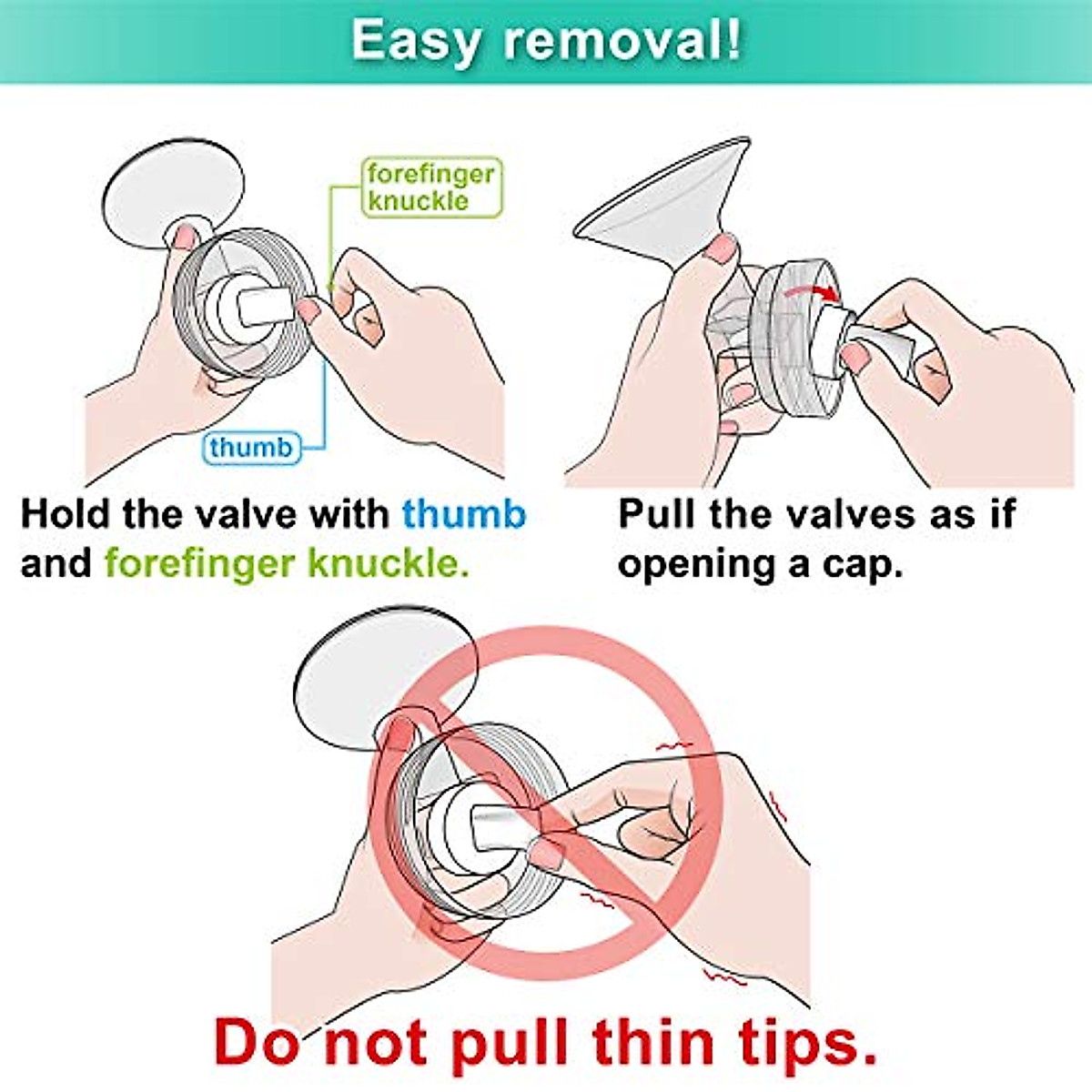 Easy removal!

forefinger knuckle

thumb

Hold the valve with thumb and forefinger knuckle.

Pull the valves as if opening a cap.

Do not pull thin tips.