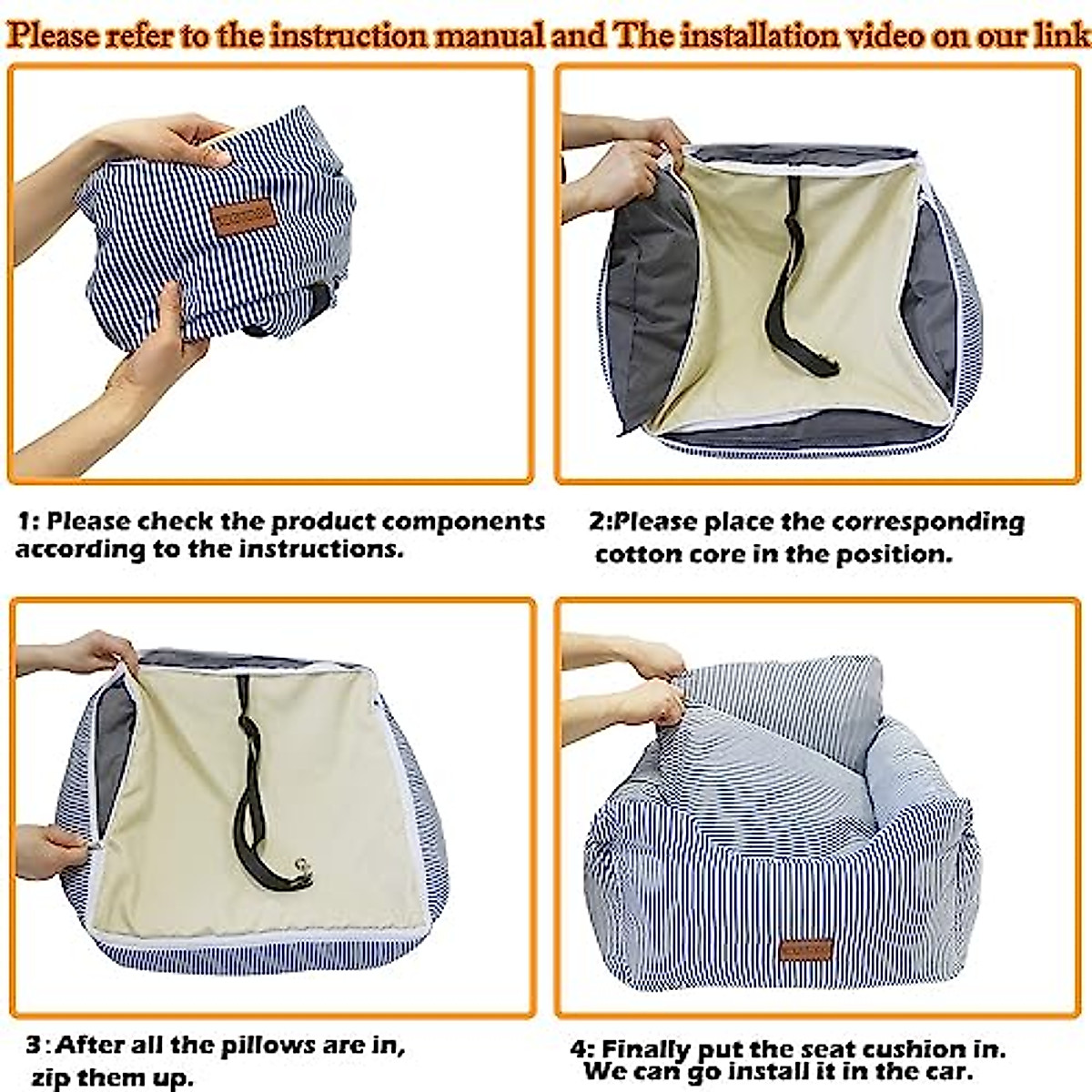 Please refer to the instruction manual and The installation video on our link

1: Please check the product components according to the instructions.

2:Please place the corresponding cotton core in the position.

3:After all the pillows are in, zip them up.

4: Finally put the seat cushion in. We can go install it in the car.