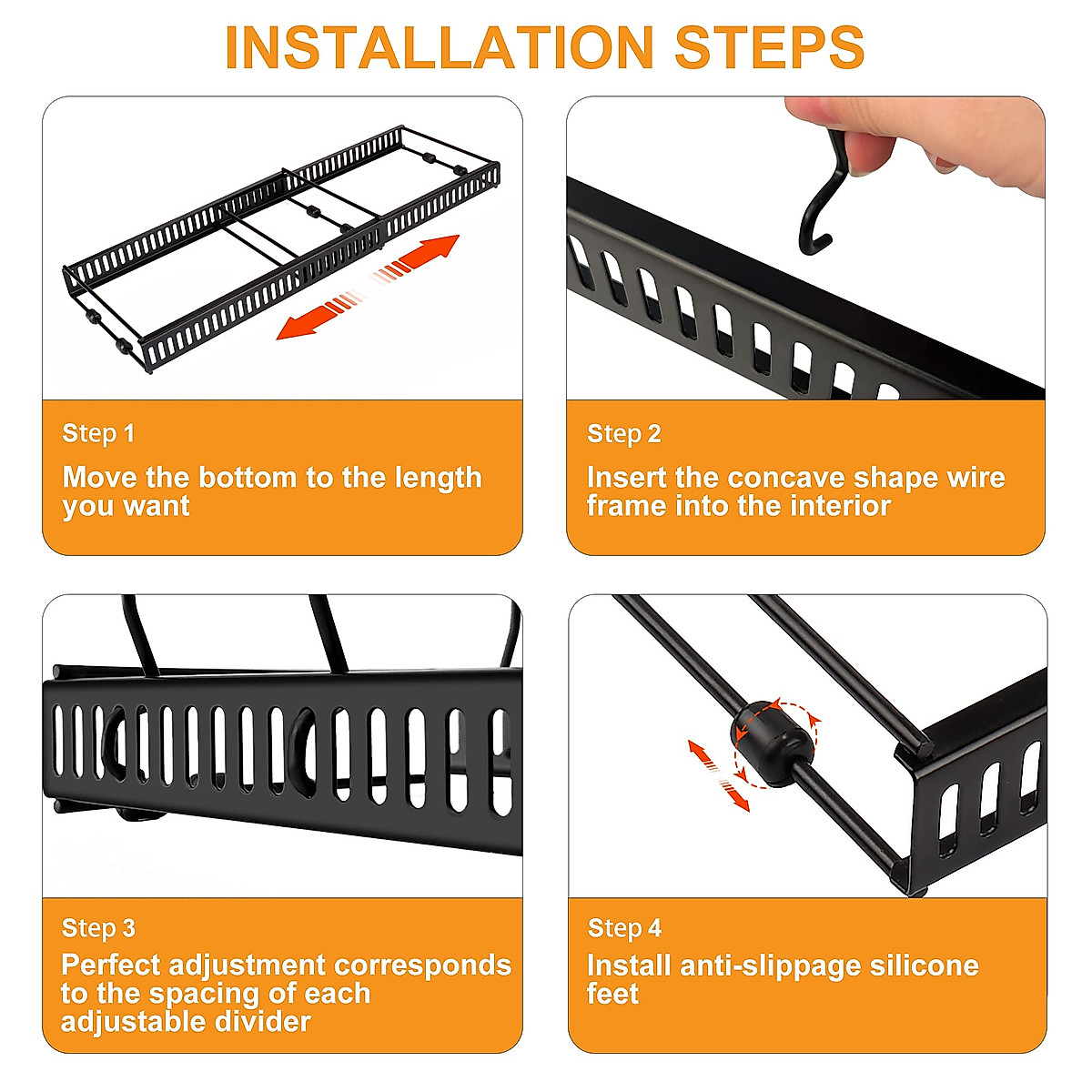 INSTALLATION STEPS

Step 1

Move the bottom to the length you want

Step 2

Insert the concave shape wire frame into the interior

Step 3

Perfect adjustment corresponds to the spacing of each adjustable divider

Step 4

Install anti-slippage silicone feet