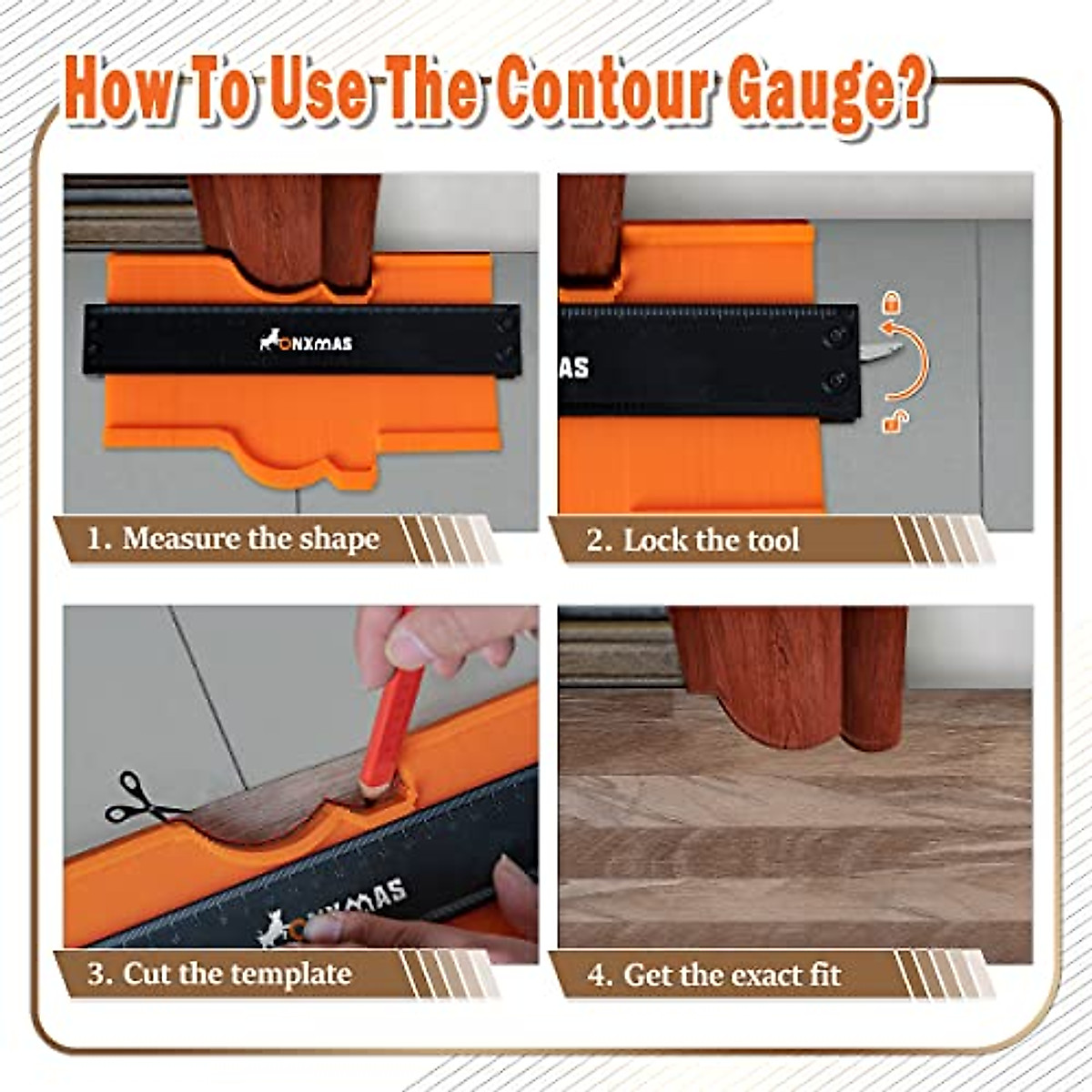 How To Use The Contour Gauge?

ONXMAS

1. Measure the shape

AS

2. Lock the tool

NXMAS

3. Cut the template

4. Get the exact fit