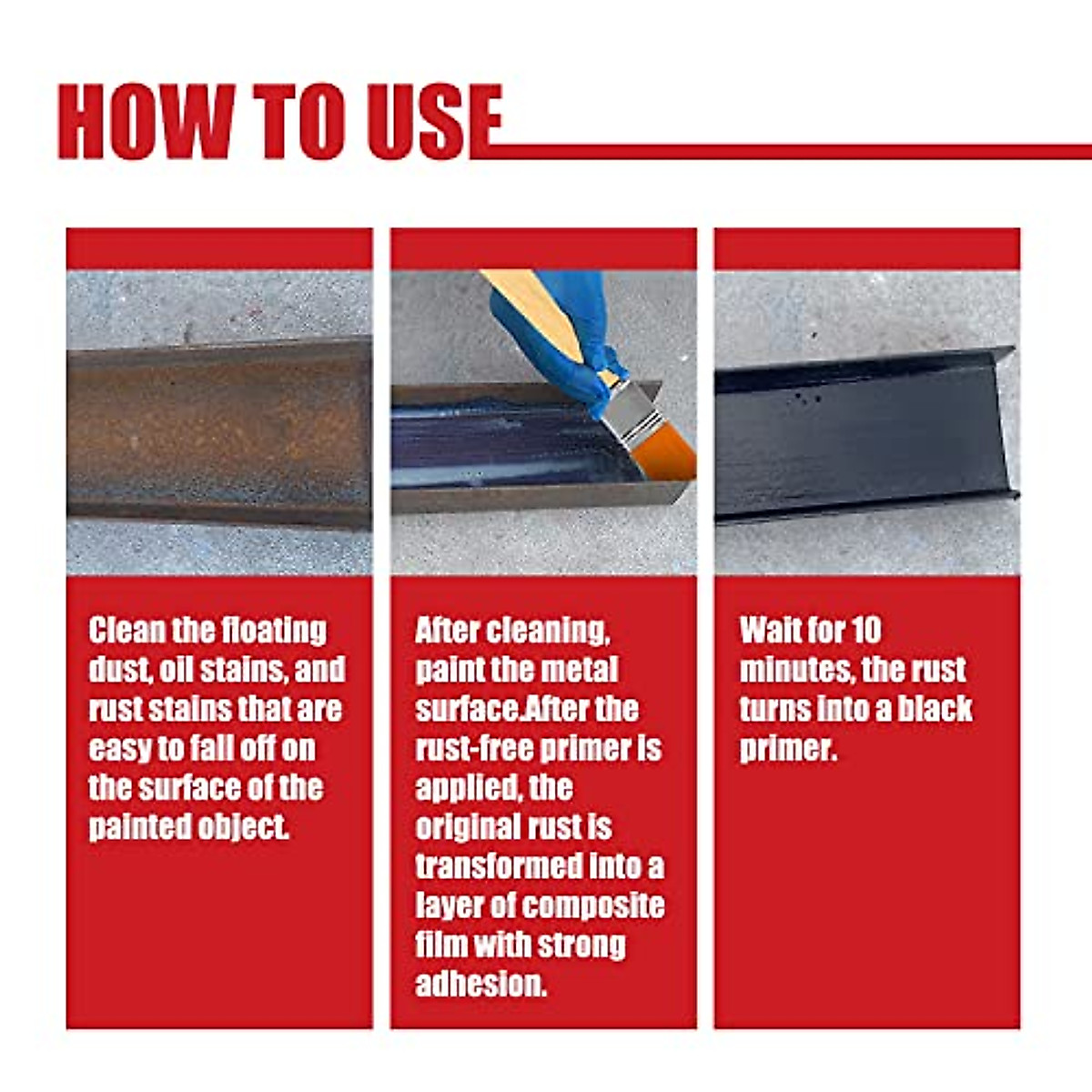 HOW TO USE

Clean the floating dust, oil stains, and rust stains that are easy to fall off on the surface of the painted object.

After cleaning, paint the metal surface.After the rust-free primer is applied, the original rust is transformed into a layer of composite film with strong adhesion.

Wait for 10 minutes, the rust turns into a black primer.